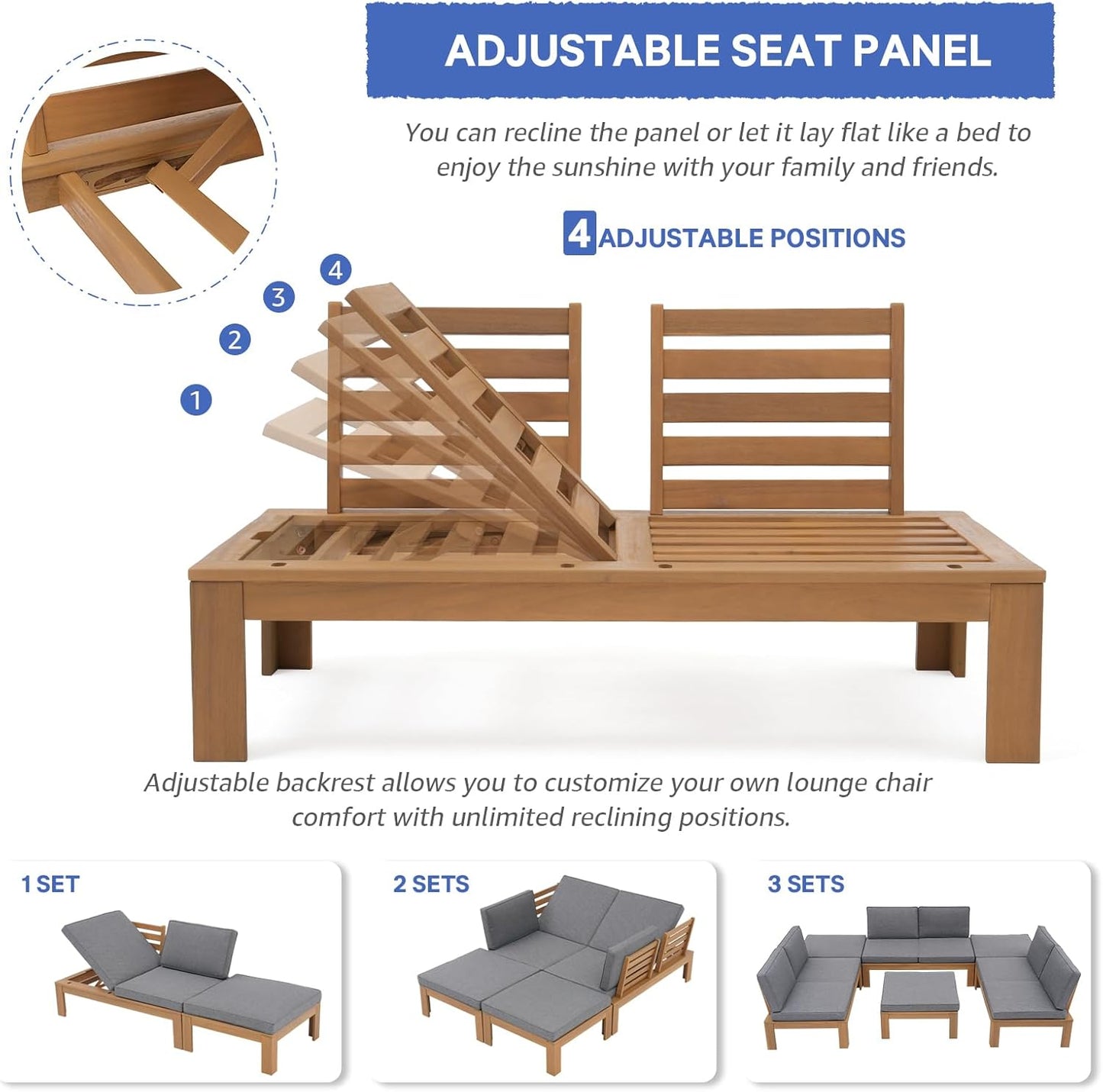 ADJUSTABLE SEAT PANEL

You can recline the panel or let it lay flat like a bed to enjoy the sunshine with your family and friends.

4 ADJUSTABLE POSITIONS

4

3

2

1

Adjustable backrest allows you to customize your own lounge chair comfort with unlimited reclining positions.

1 SET

2 SETS

3 SETS