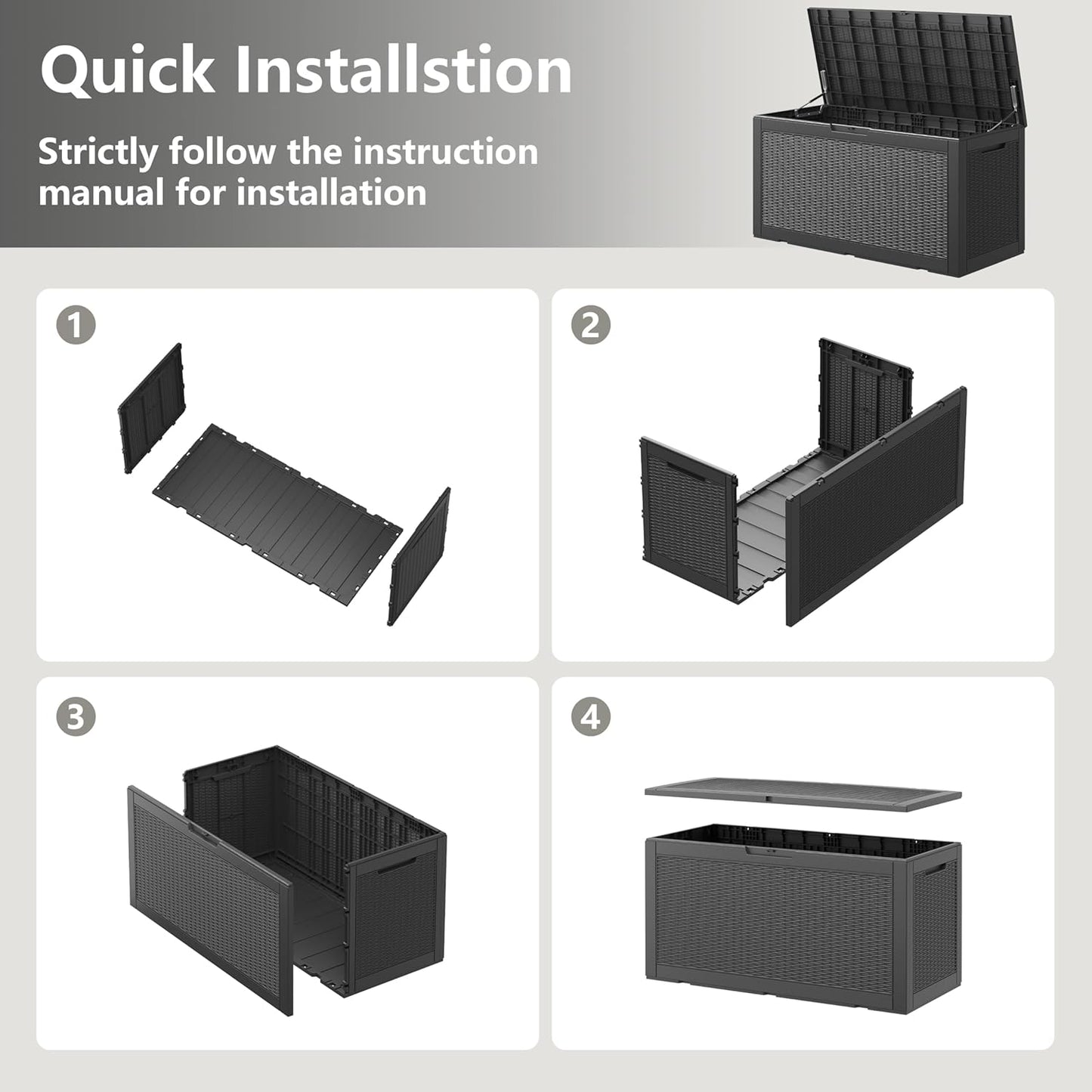 Quick Installstion

Strictly follow the instruction manual for installation

1

2

3

4