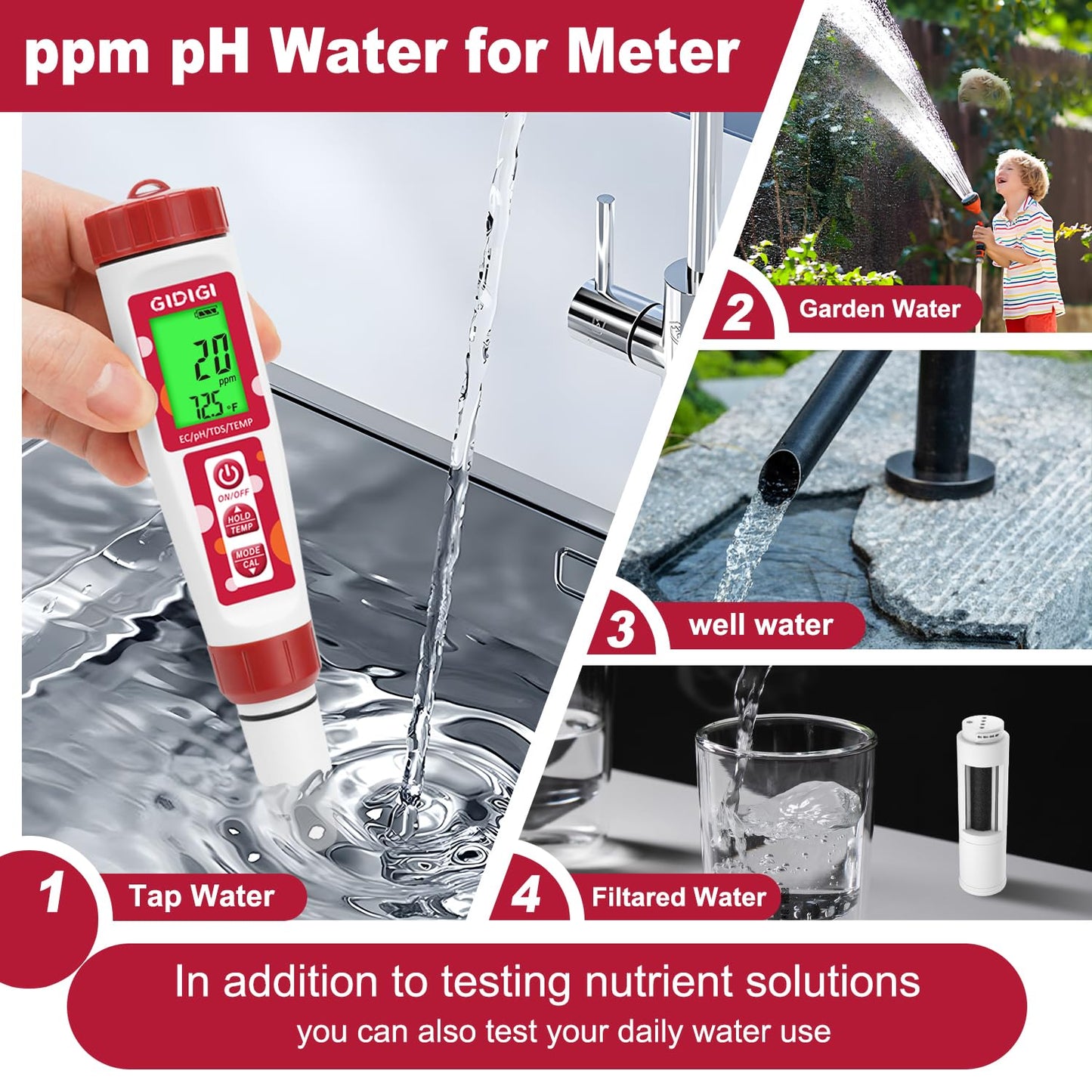 ppm pH Water for Meter

GIDIGI

20
ppm
72.5 °F

EC/pH/TDS/TEMP

ON/OFF

HOLD TEMP

MODE CAL

2 Garden Water

3 well water

1 Tap Water

4 Filtared Water

In addition to testing nutrient solutions
you can also test your daily water use