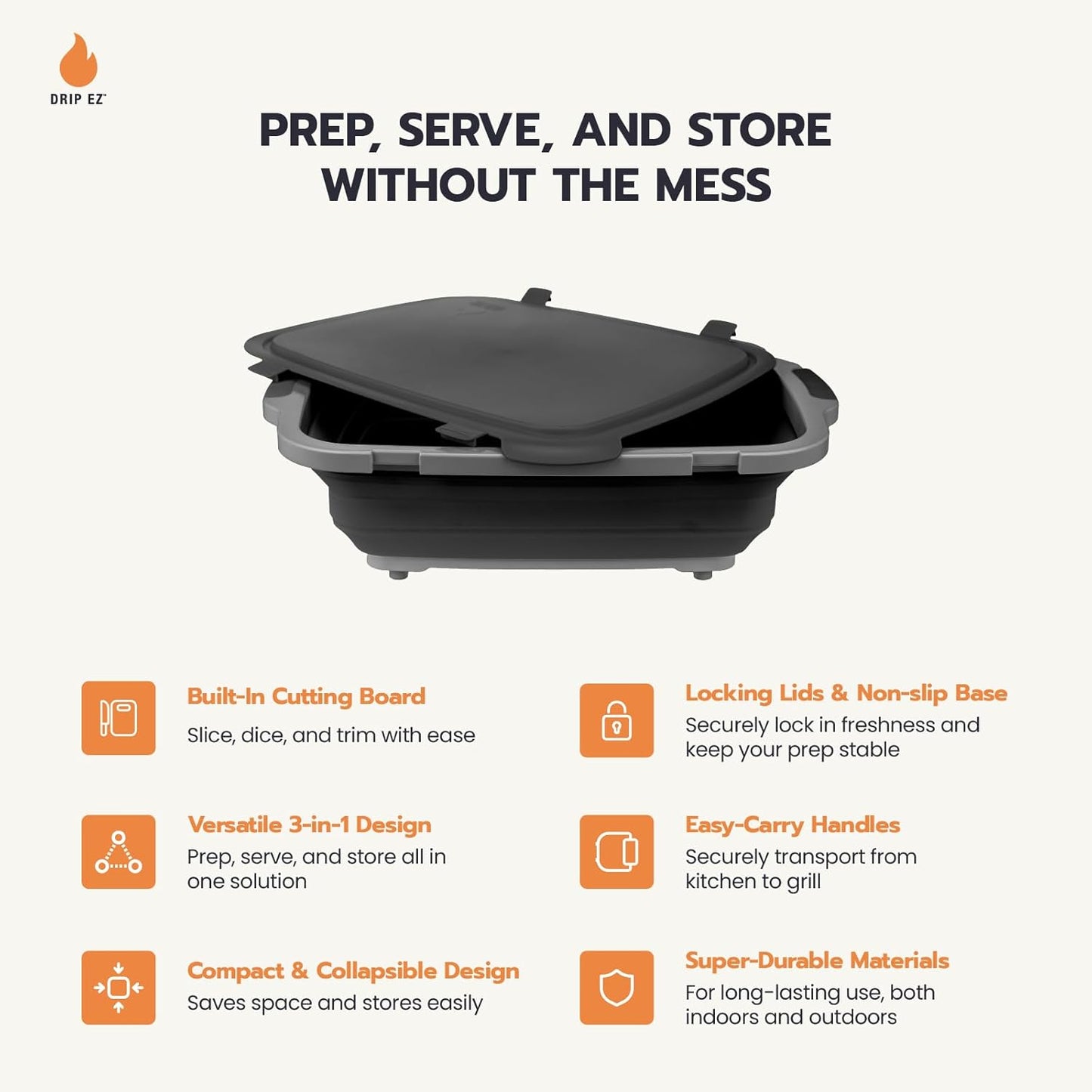 DRIP EZ™

PREP, SERVE, AND STORE WITHOUT THE MESS

Built-In Cutting Board
Slice, dice, and trim with ease

Versatile 3-in-1 Design
Prep, serve, and store all in one solution

Compact & Collapsible Design
Saves space and stores easily

Locking Lids & Non-slip Base
Securely lock in freshness and keep your prep stable

Easy-Carry Handles
Securely transport from kitchen to grill

Super-Durable Materials
For long-lasting use, both indoors and outdoors