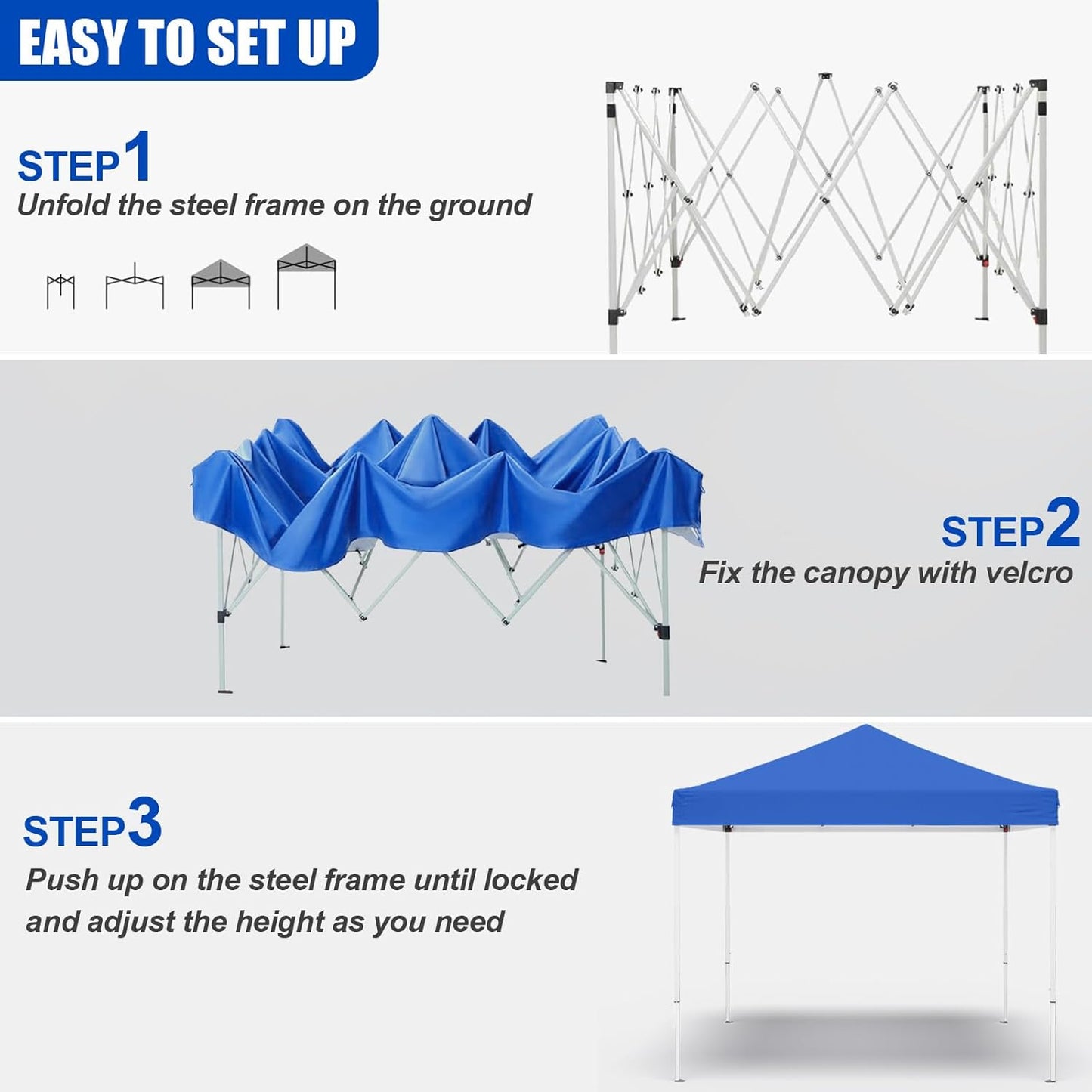 EASY TO SET UP

STEP1
Unfold the steel frame on the ground

STEP2
Fix the canopy with velcro

STEP3
Push up on the steel frame until locked and adjust the height as you need