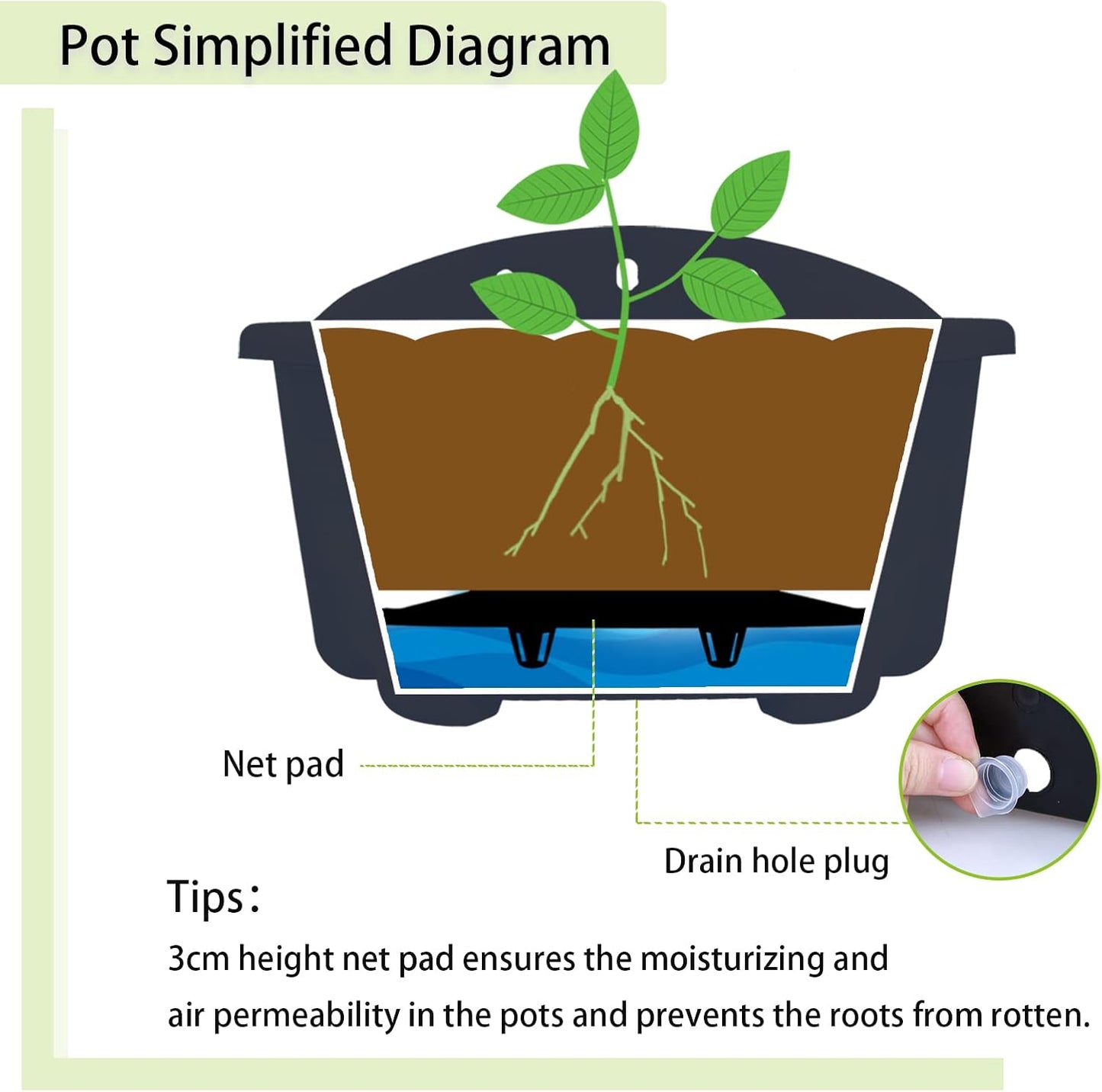 Pot Simplified Diagram

Net pad

Drain hole plug

Tips：

3cm height net pad ensures the moisturizing and air permeability in the pots and prevents the roots from rotten.