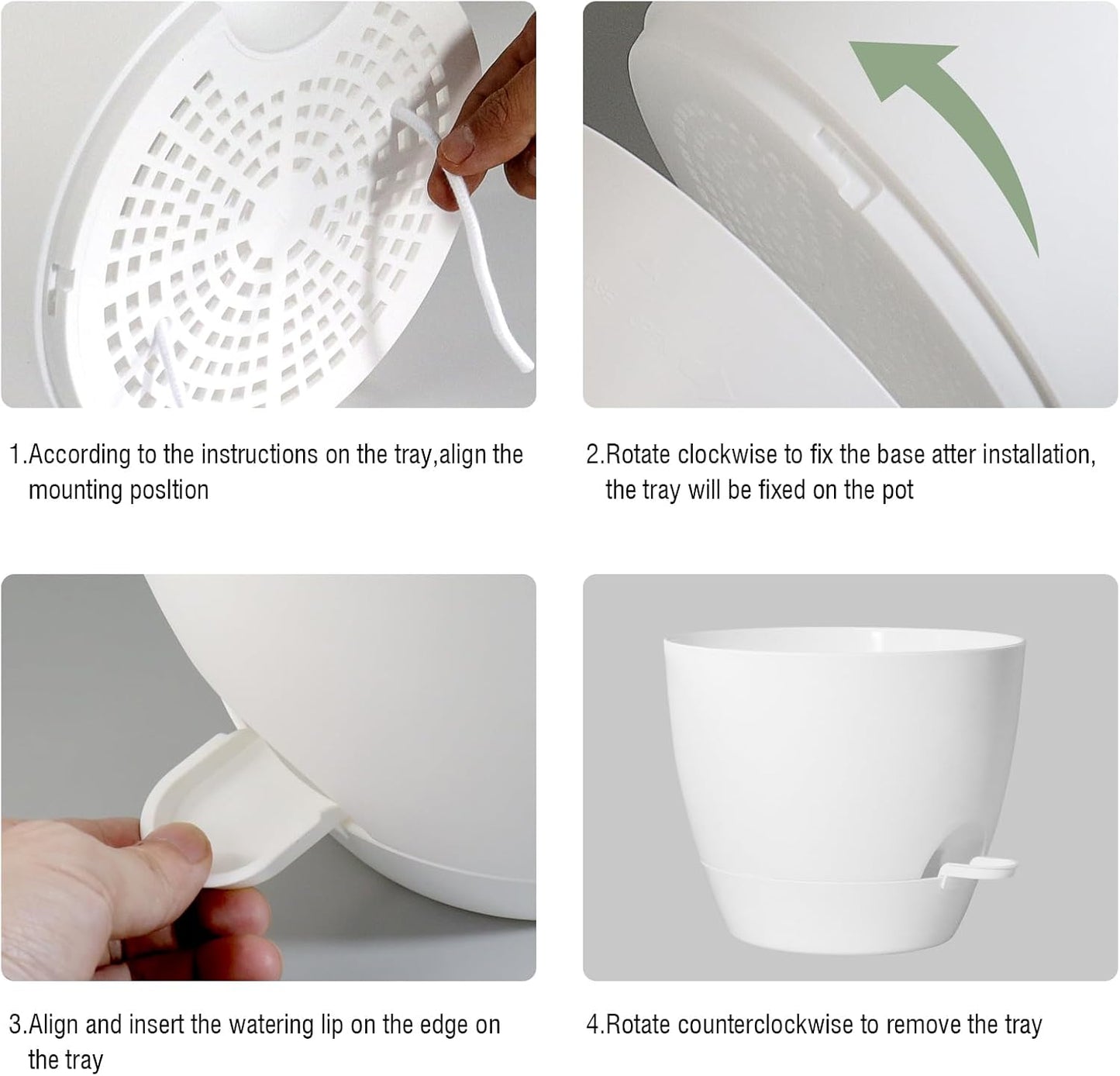 1.According to the instructions on the tray,align the mounting posltion

2.Rotate clockwise to fix the base atter installation, the tray will be fixed on the pot

3.Align and insert the watering lip on the edge on the tray

4.Rotate counterclockwise to remove the tray