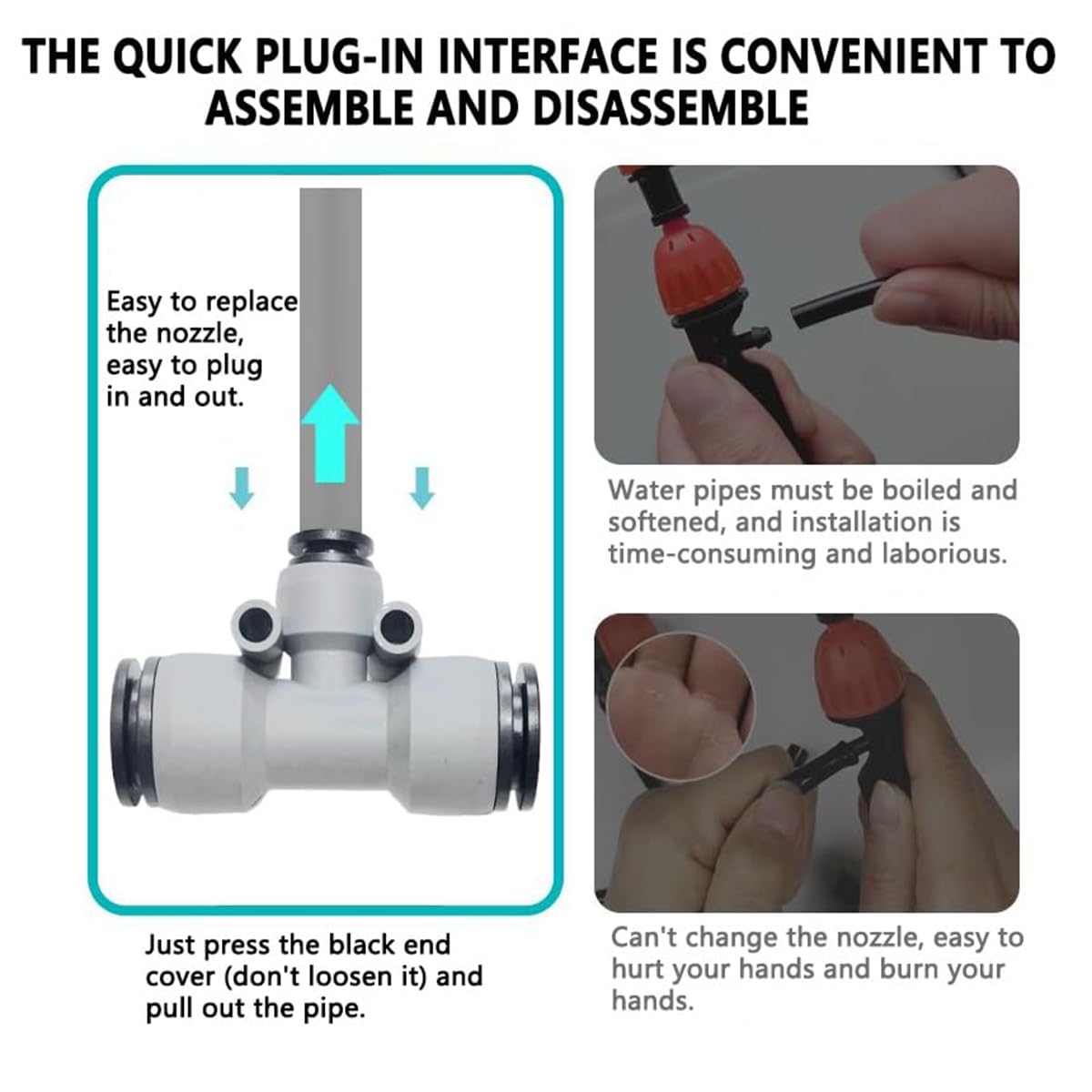 THE QUICK PLUG-IN INTERFACE IS CONVENIENT TO ASSEMBLE AND DISASSEMBLE

Easy to replace the nozzle, easy to plug in and out.

Just press the black end cover (don't loosen it) and pull out the pipe.

Water pipes must be boiled and softened, and installation is time-consuming and laborious.

Can't change the nozzle, easy to hurt your hands and burn your hands.