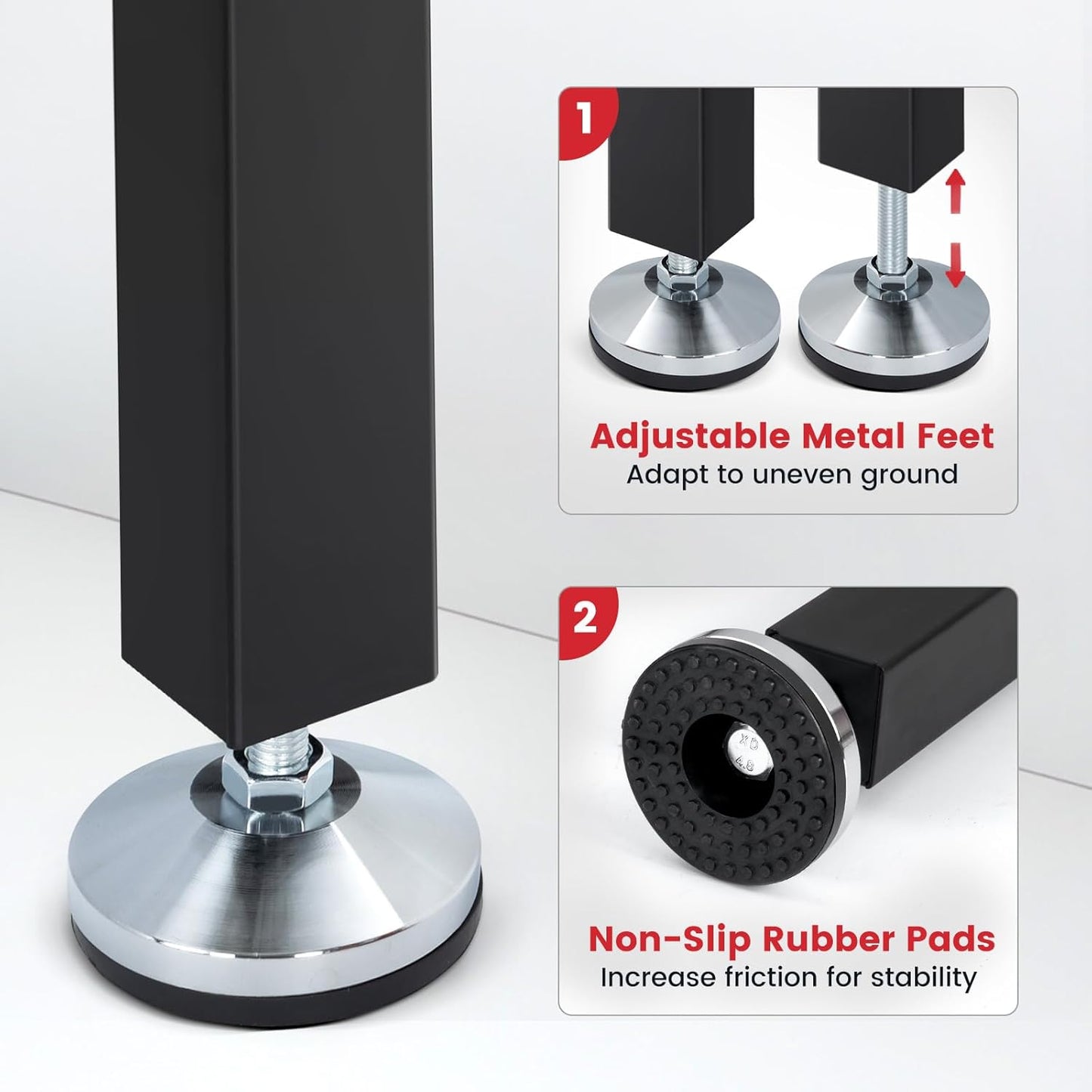 1

Adjustable Metal Feet
Adapt to uneven ground

2

XD
4.8

Non-Slip Rubber Pads
Increase friction for stability