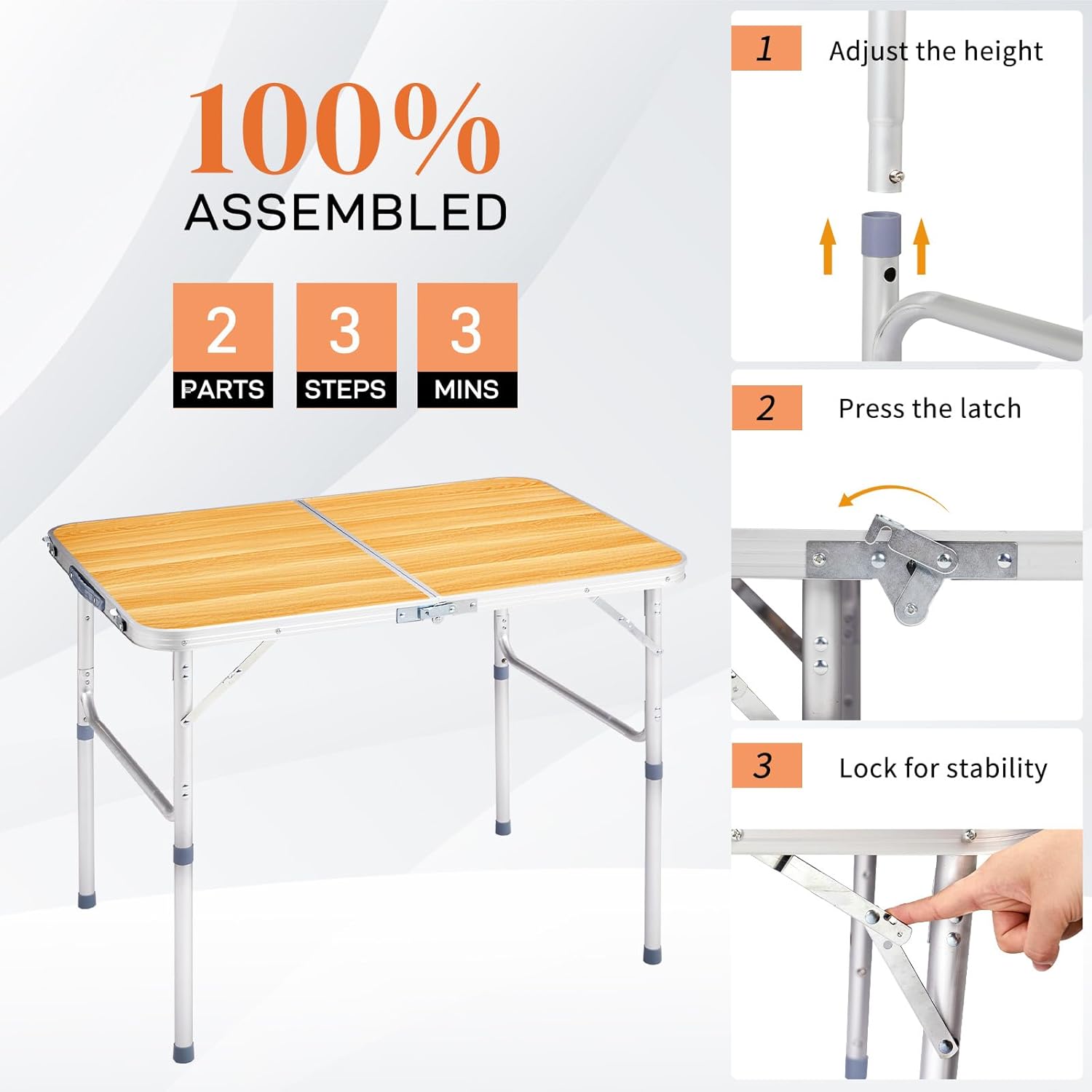 100%
ASSEMBLED

2
PARTS

3
STEPS

3
MINS

1 Adjust the height

2 Press the latch

3 Lock for stability