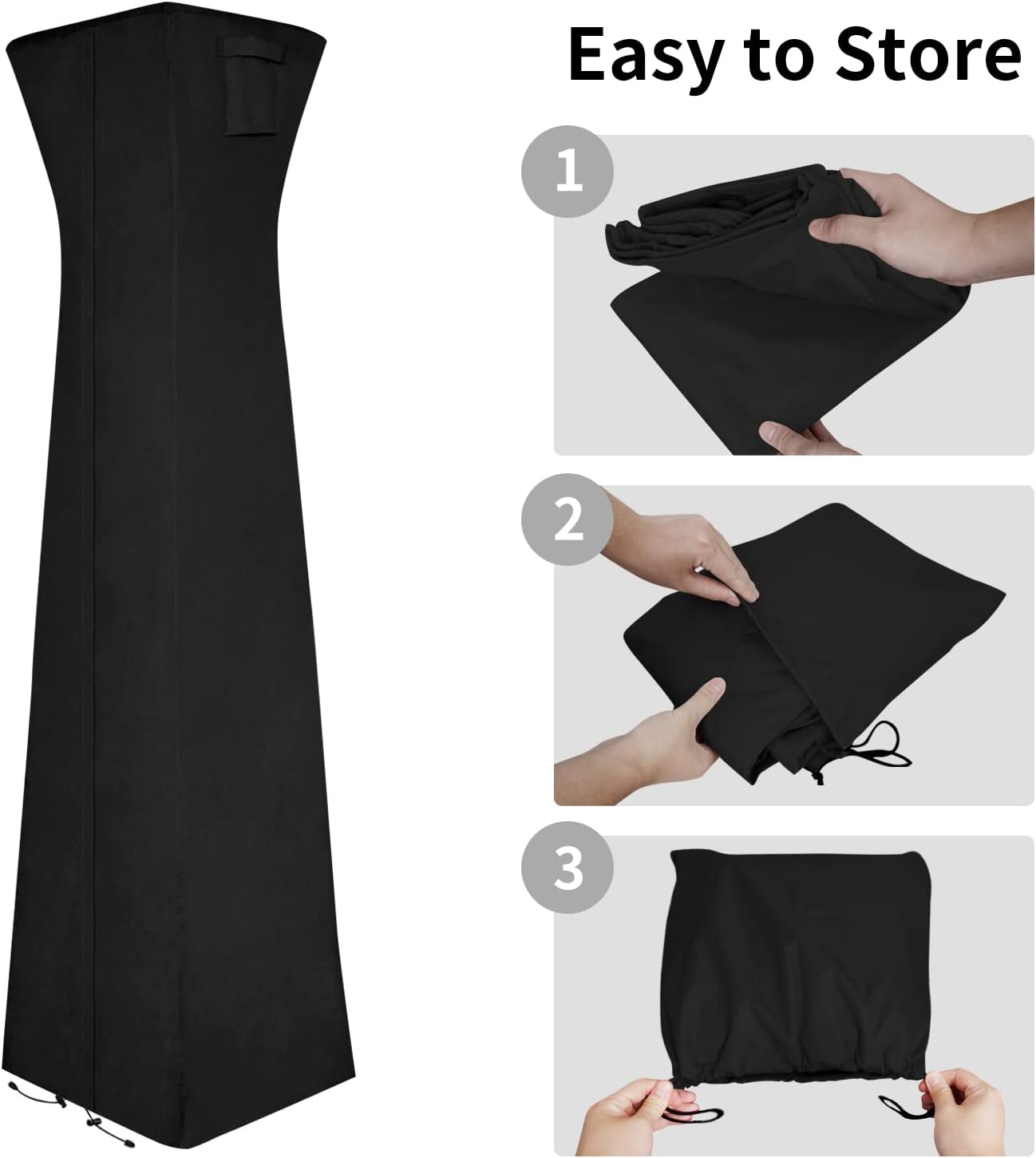 Easy to Store

1

2

3