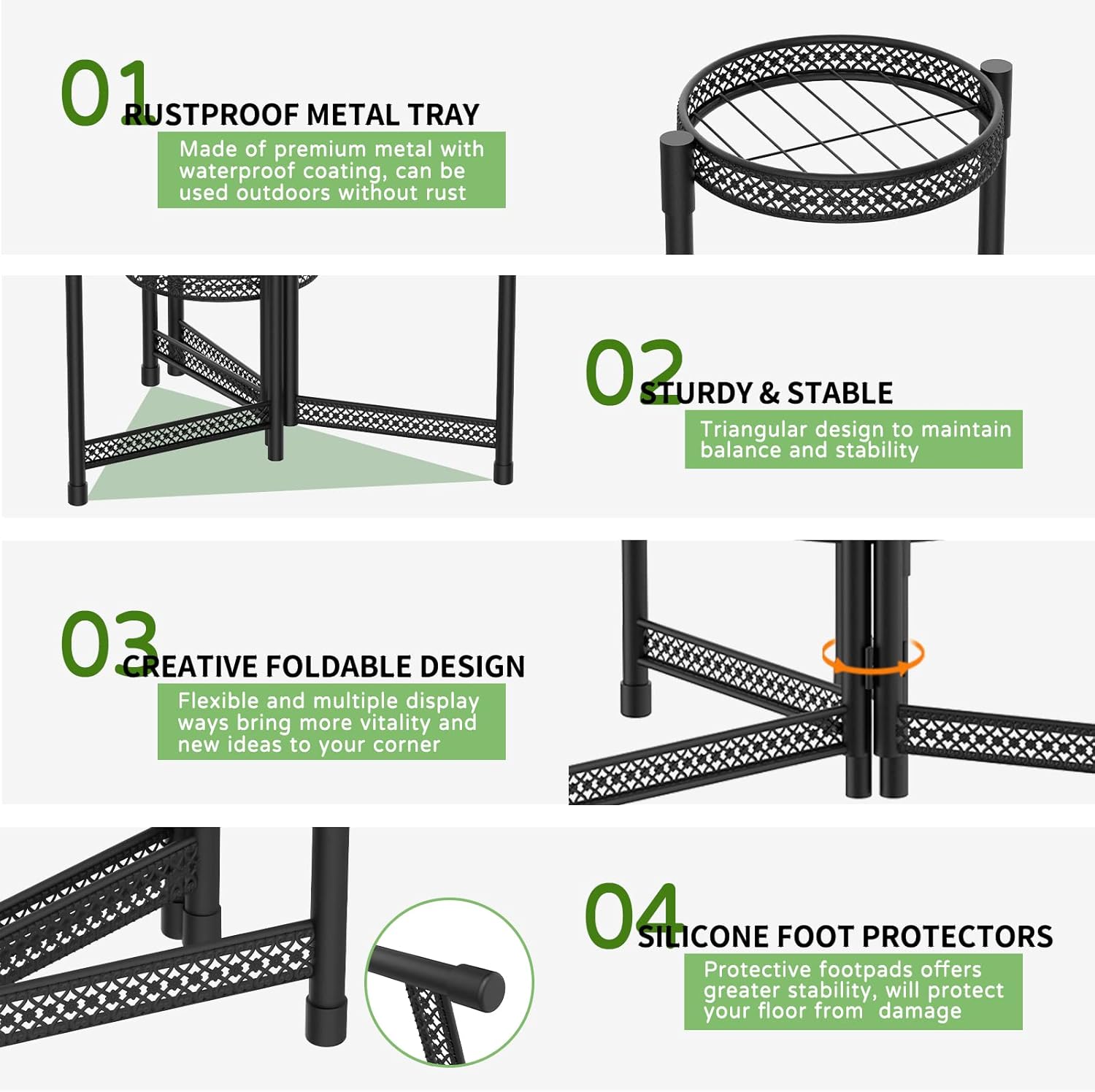 01 RUSTPROOF METAL TRAY

Made of premium metal with waterproof coating, can be used outdoors without rust

02 STURDY & STABLE

Triangular design to maintain balance and stability

03 CREATIVE FOLDABLE DESIGN

Flexible and multiple display ways bring more vitality and new ideas to your corner

04 SILICONE FOOT PROTECTORS

Protective footpads offers greater stability, will protect your floor from damage