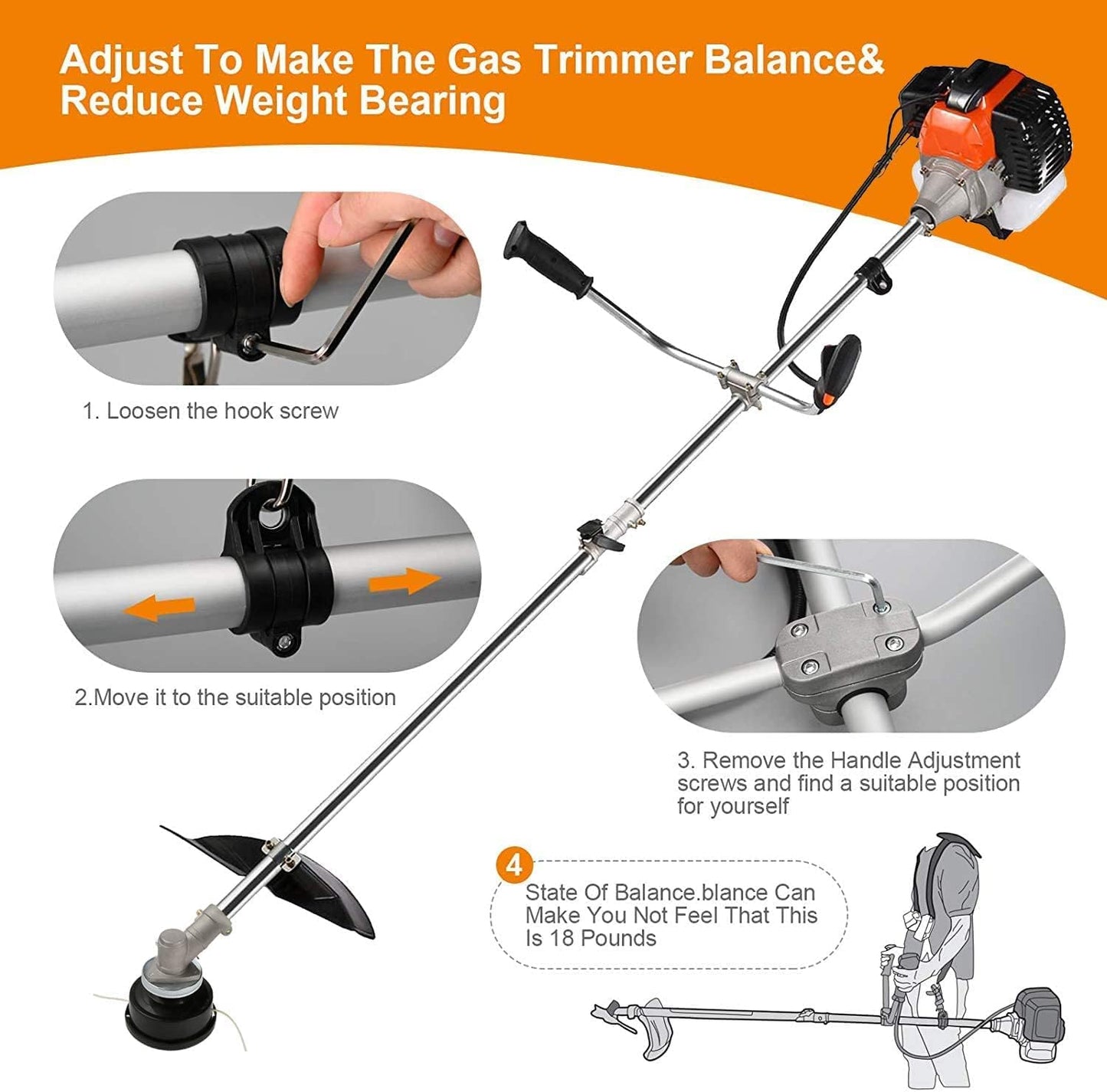 Adjust To Make The Gas Trimmer Balance& Reduce Weight Bearing

1. Loosen the hook screw

2.Move it to the suitable position

3. Remove the Handle Adjustment screws and find a suitable position for yourself

4

State Of Balance.blance Can Make You Not Feel That This Is 18 Pounds