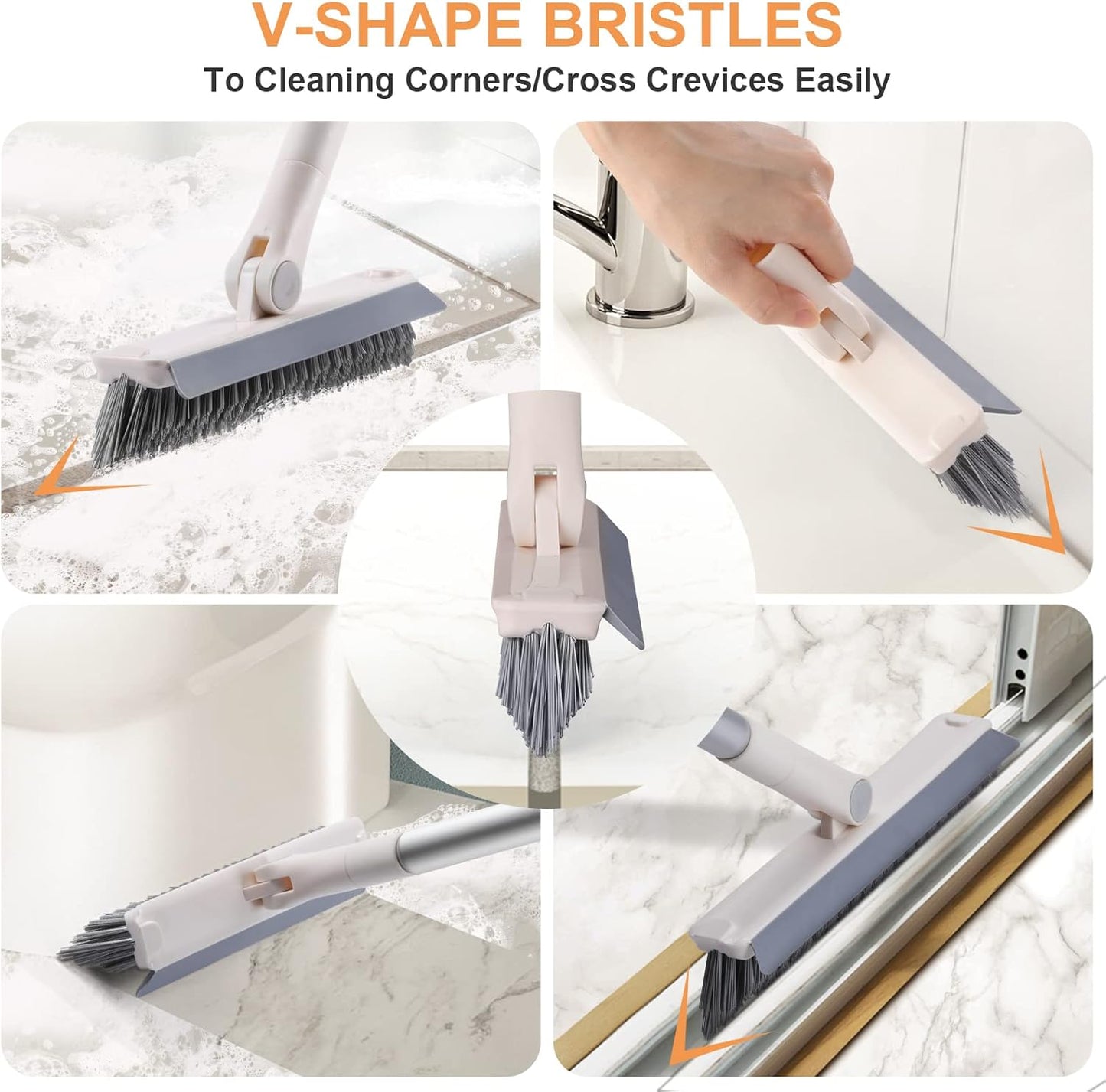 V-SHAPE BRISTLES

To Cleaning Corners/Cross Crevices Easily