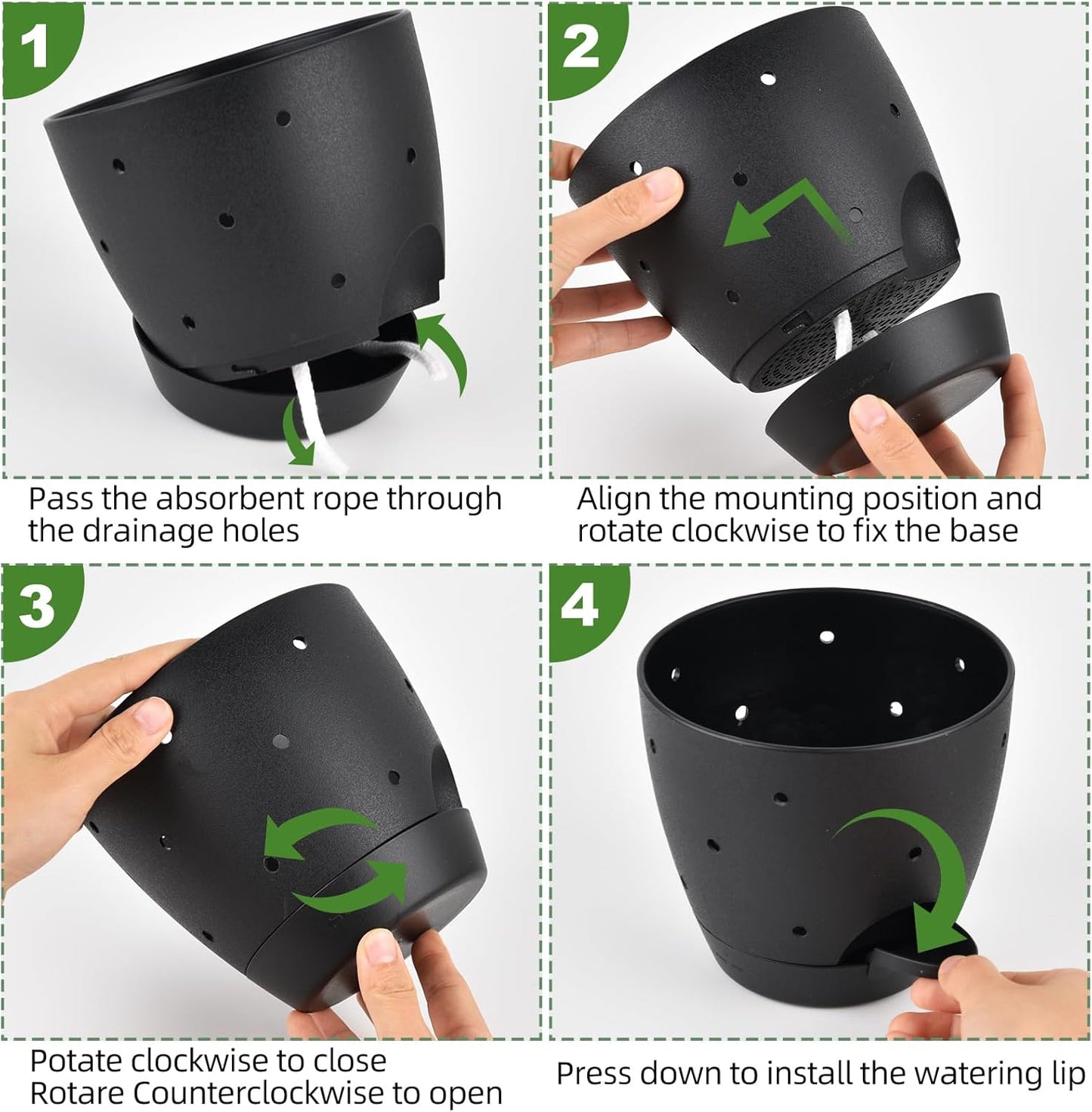 1

Pass the absorbent rope through the drainage holes

2

Align the mounting position and rotate clockwise to fix the base

3

Potate clockwise to close
Rotare Counterclockwise to open

4

Press down to install the watering lip