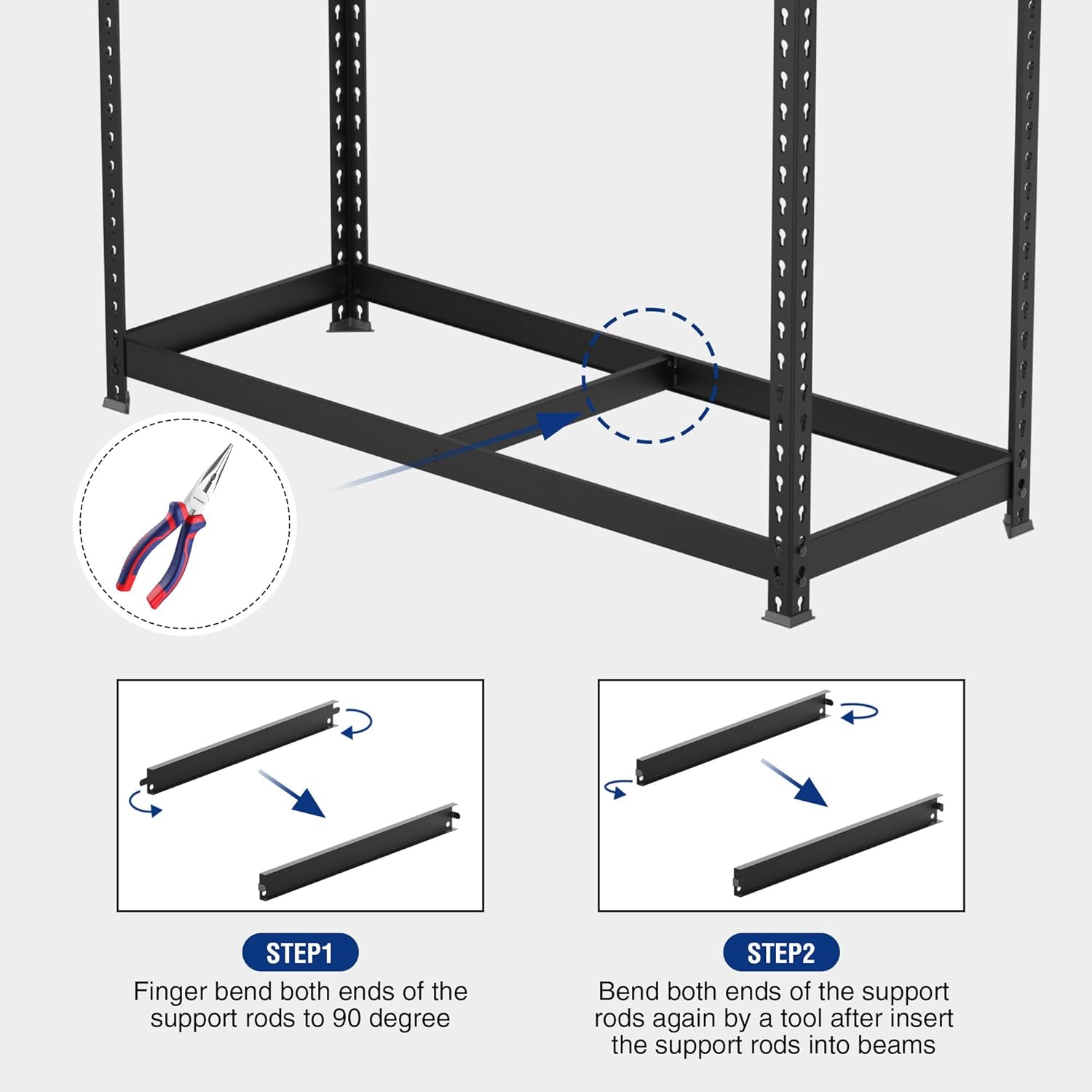 STEP1
Finger bend both ends of the support rods to 90 degree

STEP2
Bend both ends of the support rods again by a tool after insert the support rods into beams