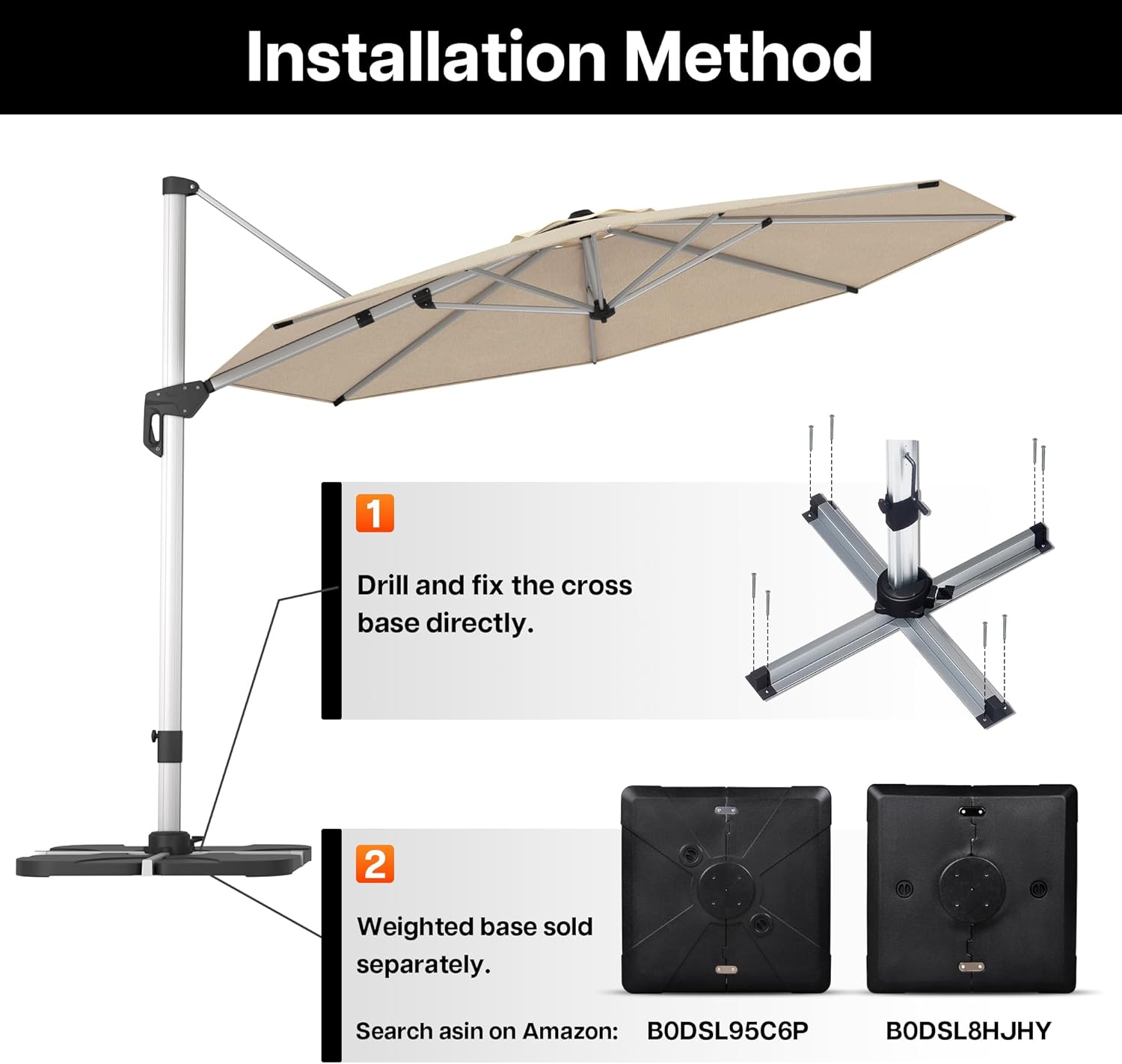 Installation Method

1

Drill and fix the cross base directly.

2

Weighted base sold separately.

Search asin on Amazon: B0DSL95C6P B0DSL8HJHY