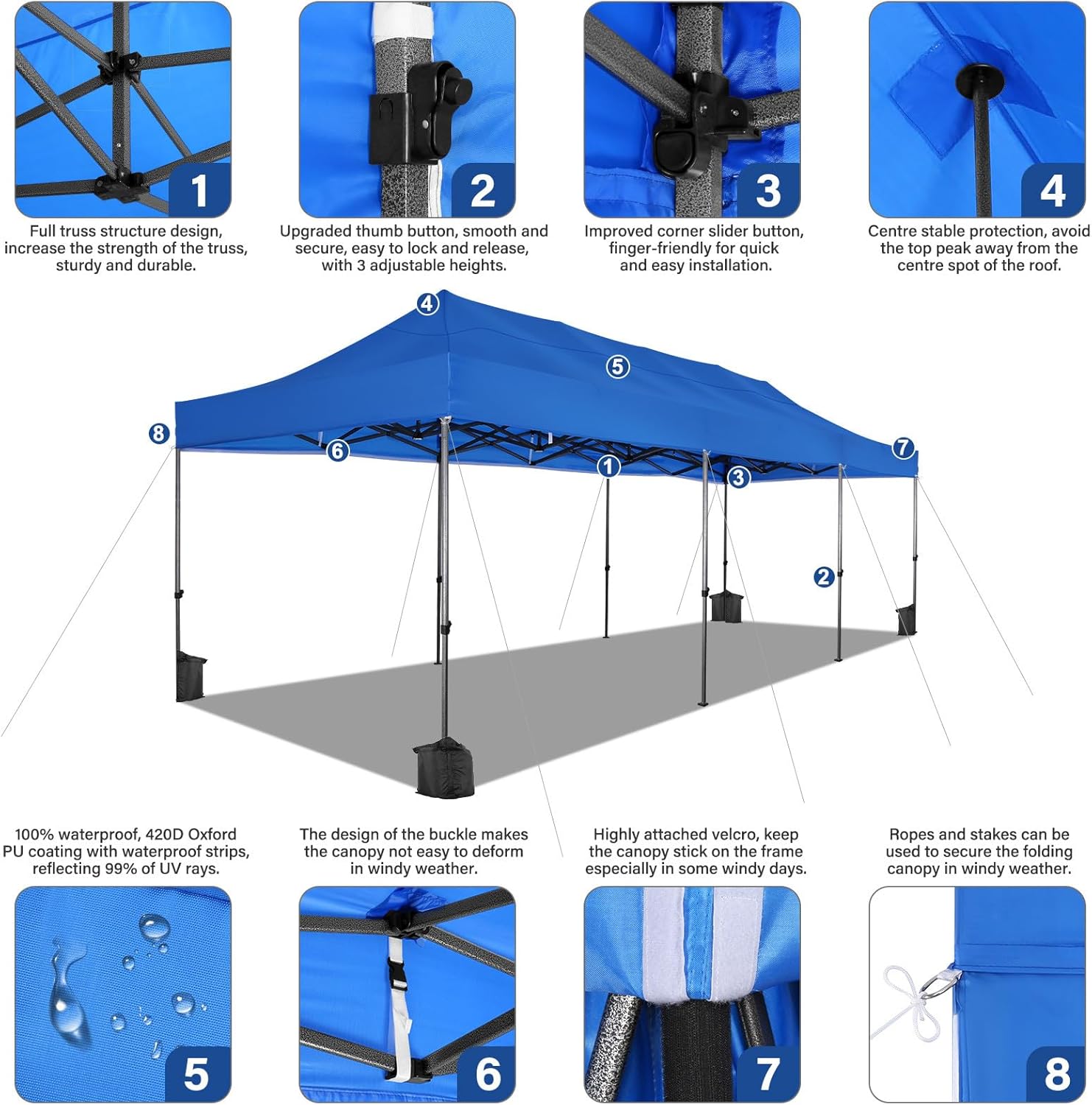 1

Full truss structure design, increase the strength of the truss, sturdy and durable.

2

Upgraded thumb button, smooth and secure, easy to lock and release, with 3 adjustable heights.

3

Improved corner slider button, finger-friendly for quick and easy installation.

4

Centre stable protection, avoid the top peak away from the centre spot of the roof.

4

5

8

6

1

3

7

2

100% waterproof, 420D Oxford PU coating with waterproof strips, reflecting 99% of UV rays.

5

The design of the buckle makes the canopy not easy to deform in windy weather.

6

Highly attached velcro, keep the canopy stick on the frame especially in some windy days.

7

Ropes and stakes can be used to secure the folding canopy in windy weather.

8