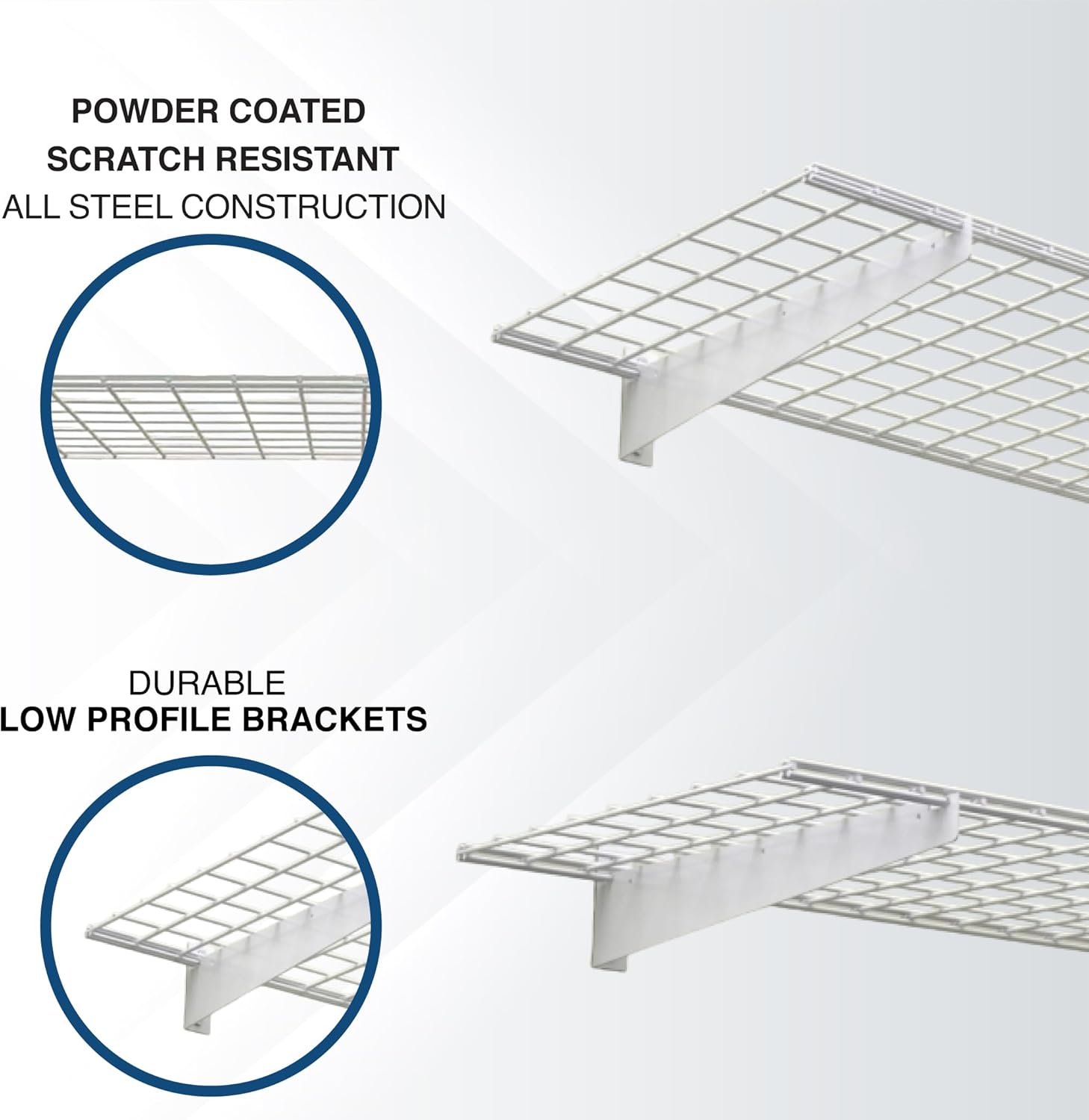 POWDER COATED
SCRATCH RESISTANT
ALL STEEL CONSTRUCTION

DURABLE
LOW PROFILE BRACKETS