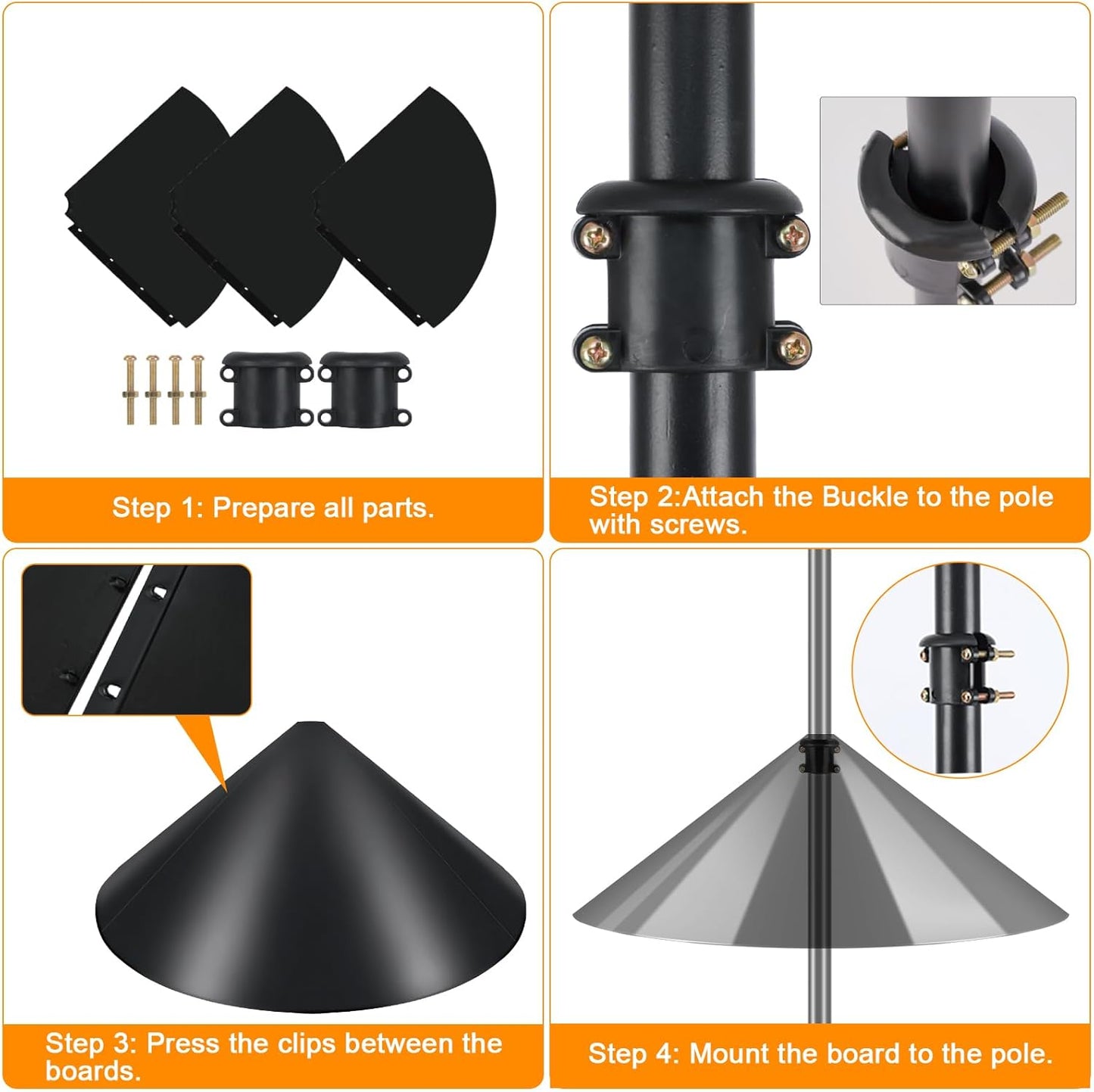 Step 1: Prepare all parts.

Step 2:Attach the Buckle to the pole with screws.

Step 3: Press the clips between the boards.

Step 4: Mount the board to the pole.