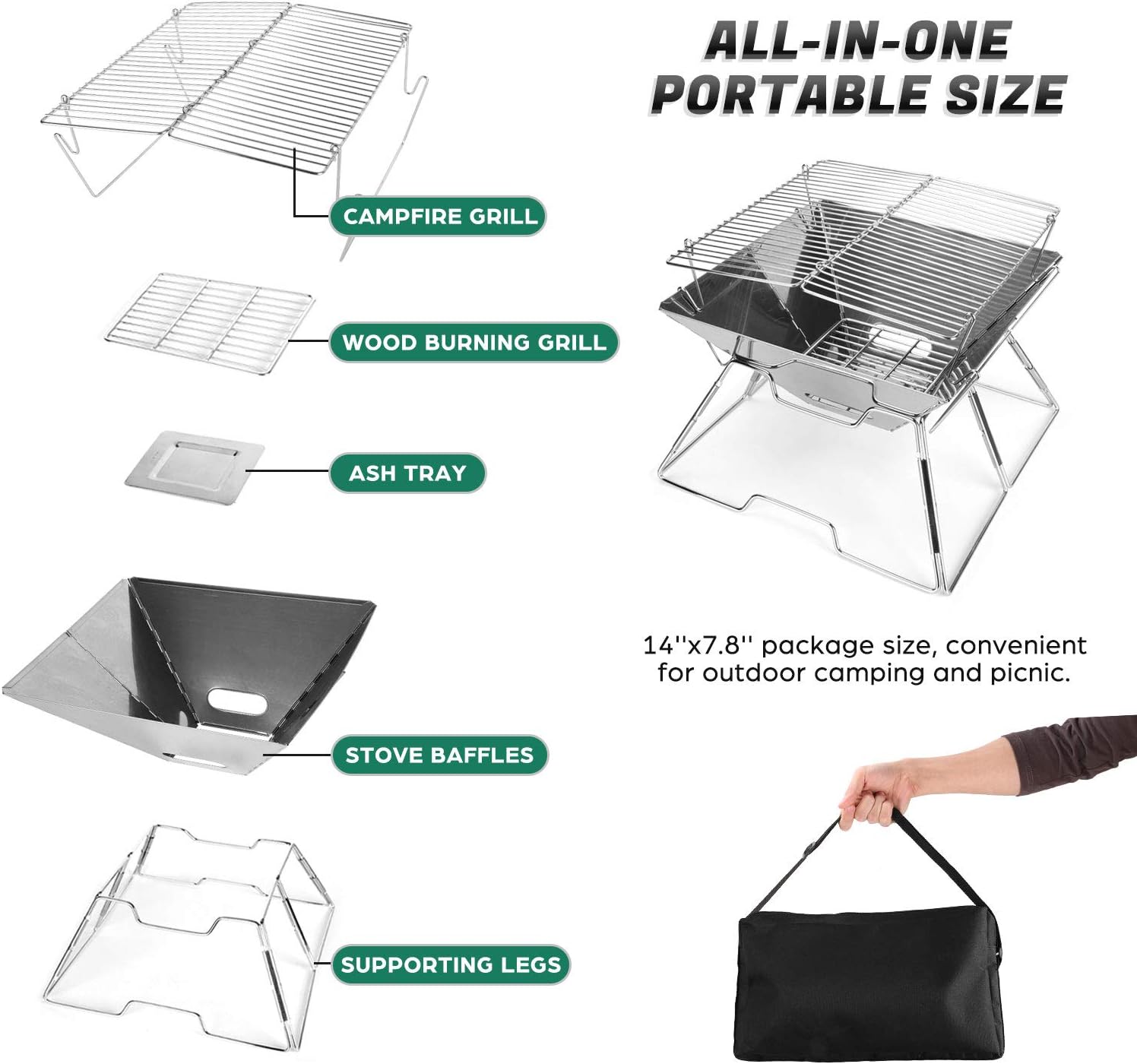 ALL-IN-ONE
PORTABLE SIZE

CAMPFIRE GRILL

WOOD BURNING GRILL

ASH TRAY

STOVE BAFFLES

SUPPORTING LEGS

14''x7.8'' package size, convenient for outdoor camping and picnic.