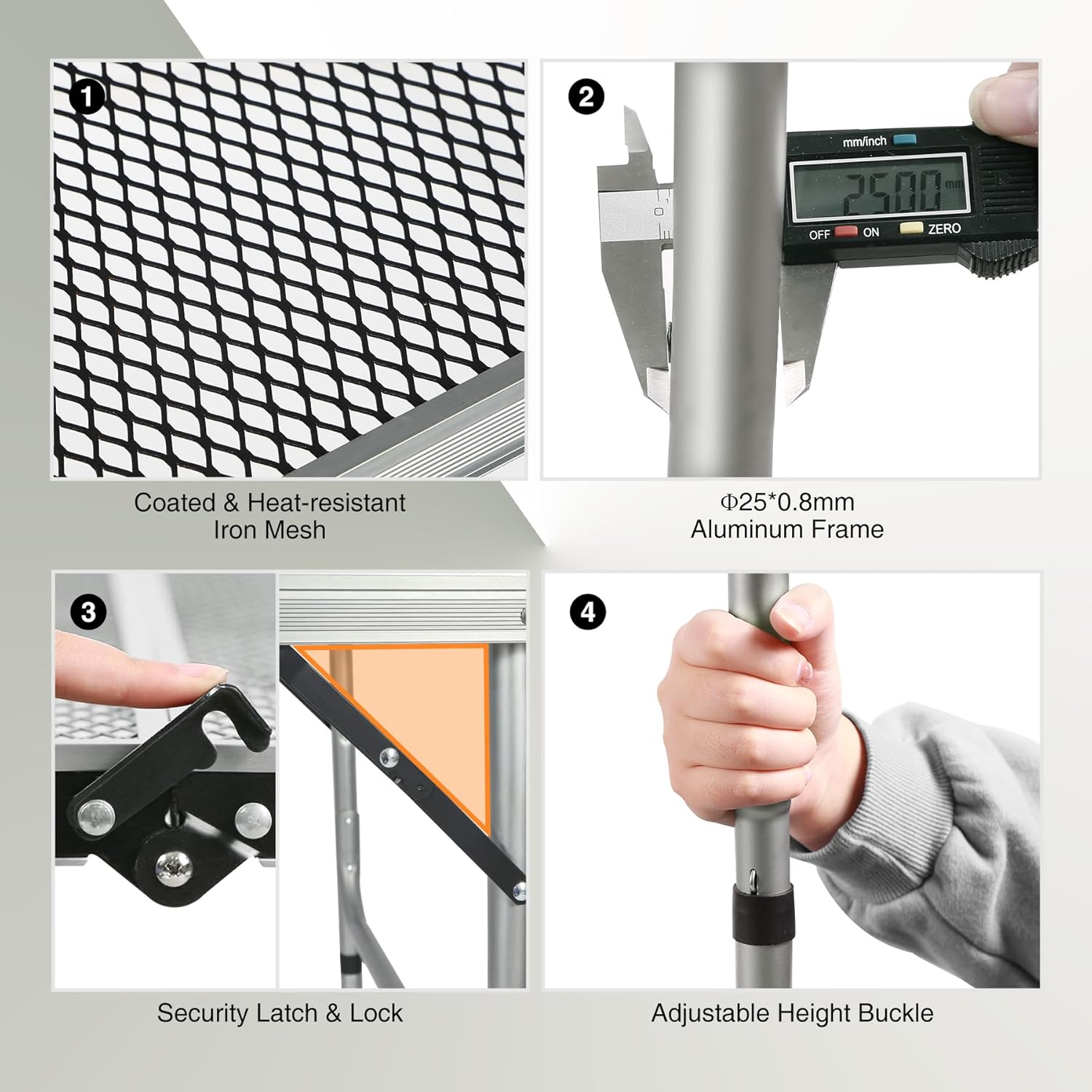 1

Coated & Heat-resistant Iron Mesh

2

mm/inch

25.00 mm

OFF ON ZERO

Φ25*0.8mm Aluminum Frame

3

Security Latch & Lock

4

Adjustable Height Buckle