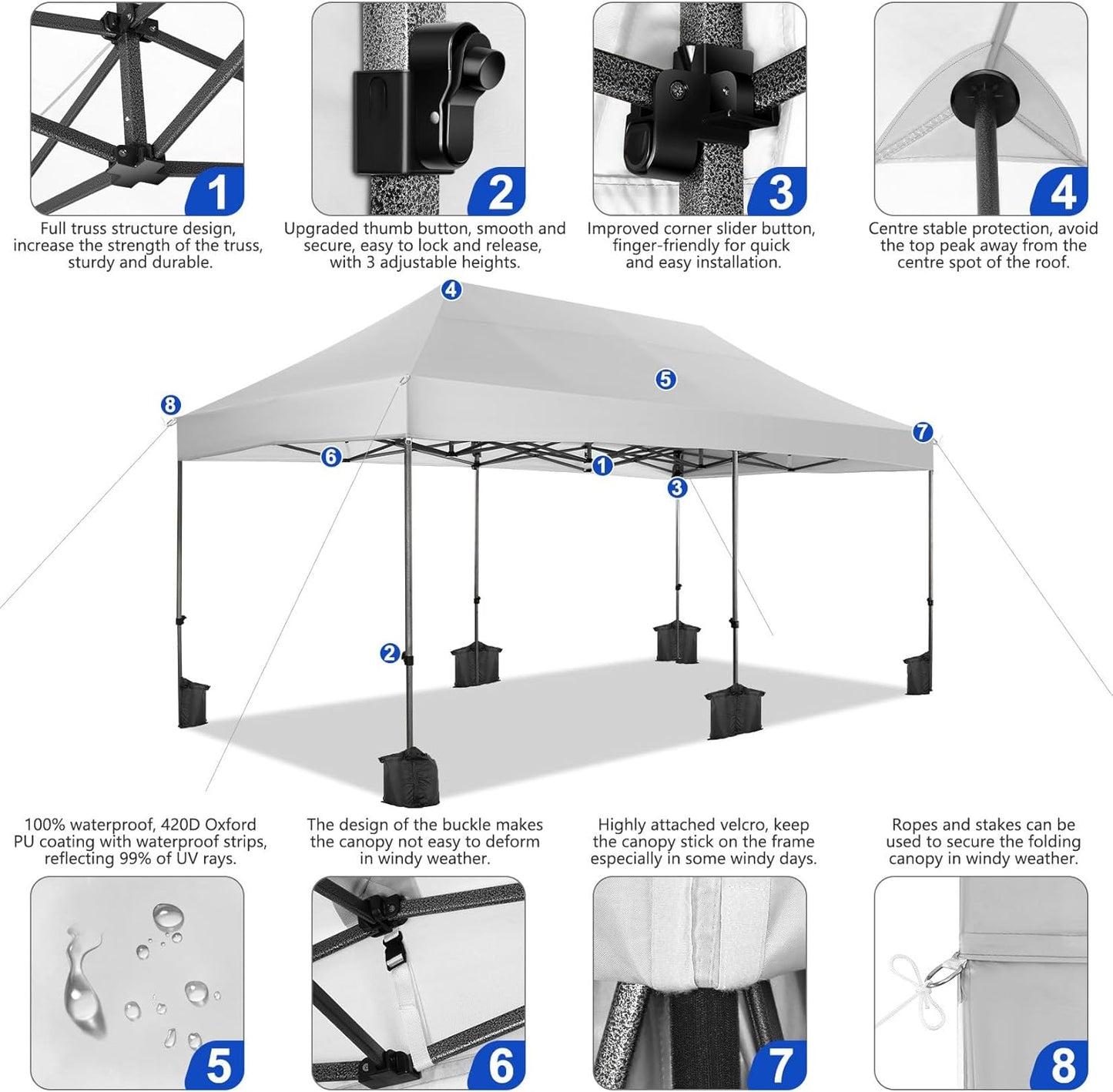 1

Full truss structure design, increase the strength of the truss, sturdy and durable.

2

Upgraded thumb button, smooth and secure, easy to lock and release, with 3 adjustable heights.

3

Improved corner slider button, finger-friendly for quick and easy installation.

4

Centre stable protection, avoid the top peak away from the centre spot of the roof.

4
5
8
7
6
1
3
2

100% waterproof, 420D Oxford PU coating with waterproof strips, reflecting 99% of UV rays.

The design of the buckle makes the canopy not easy to deform in windy weather.

Highly attached velcro, keep the canopy stick on the frame especially in some windy days.

Ropes and stakes can be used to secure the folding canopy in windy weather.

5

6

7

8