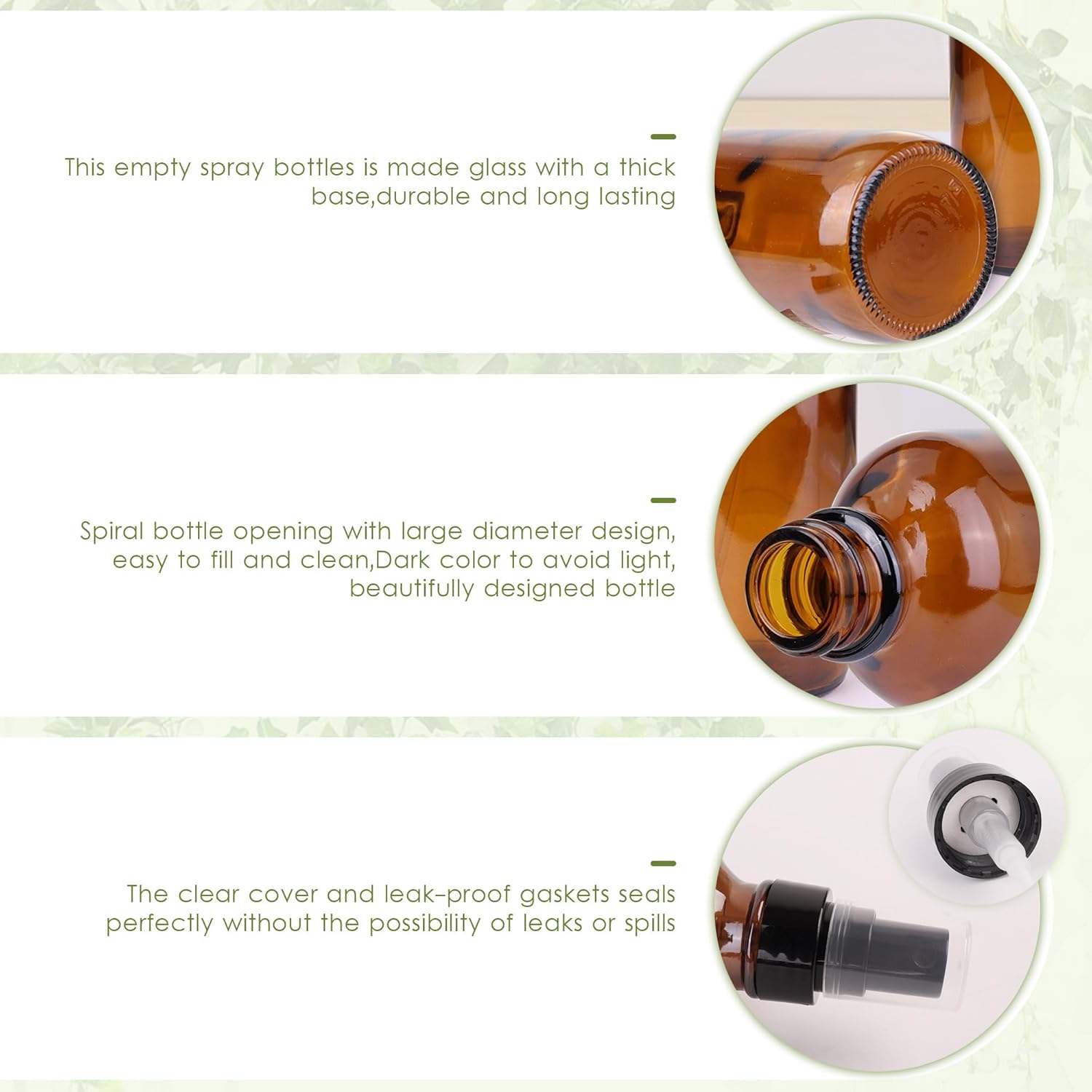 This empty spray bottles is made glass with a thick base,durable and long lasting

Spiral bottle opening with large diameter design, easy to fill and clean,Dark color to avoid light, beautifully designed bottle

The clear cover and leak-proof gaskets seals perfectly without the possibility of leaks or spills