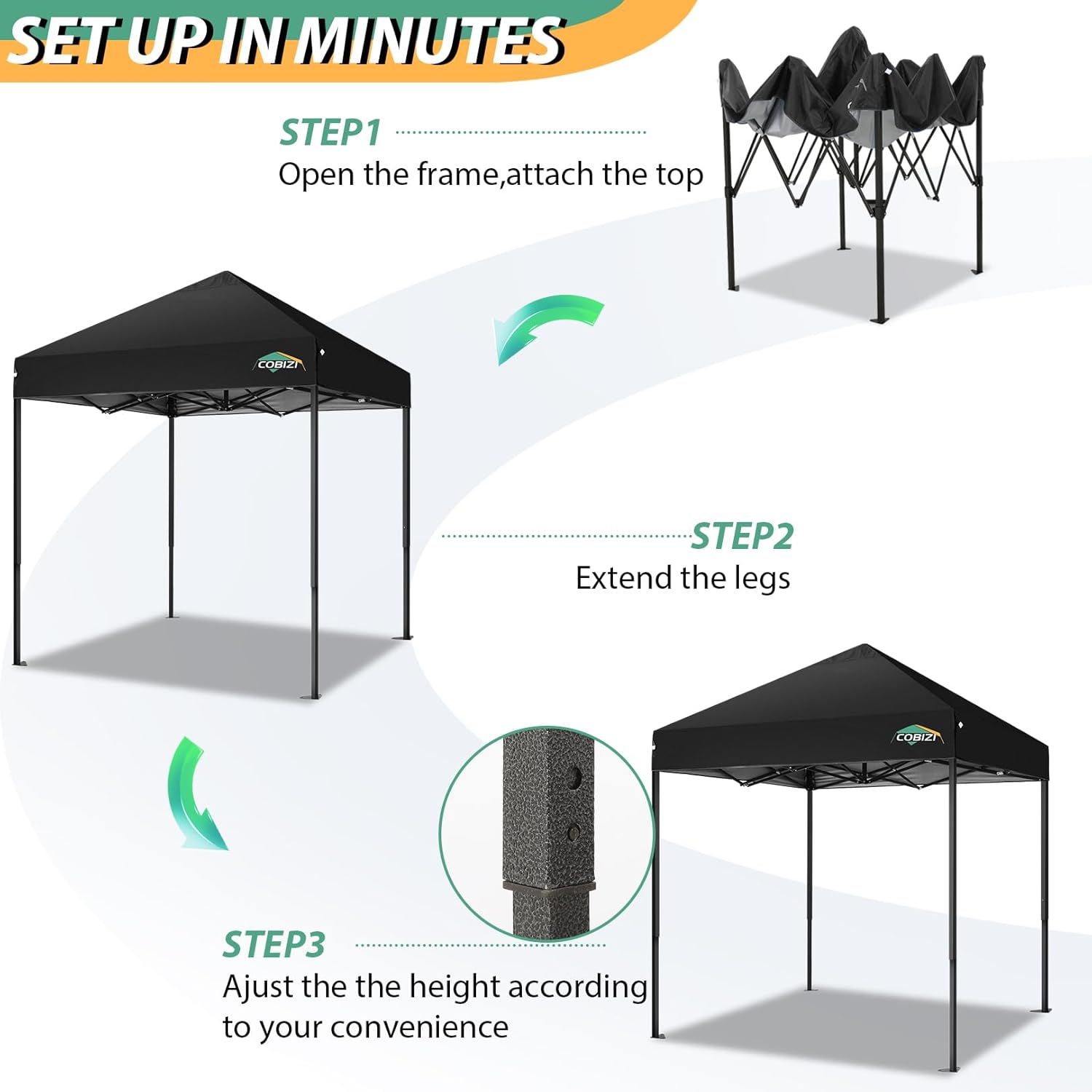 SET UP IN MINUTES

STEP1
Open the frame,attach the top

COBIZI

STEP2
Extend the legs

COBIZI

STEP3
Ajust the the height according to your convenience