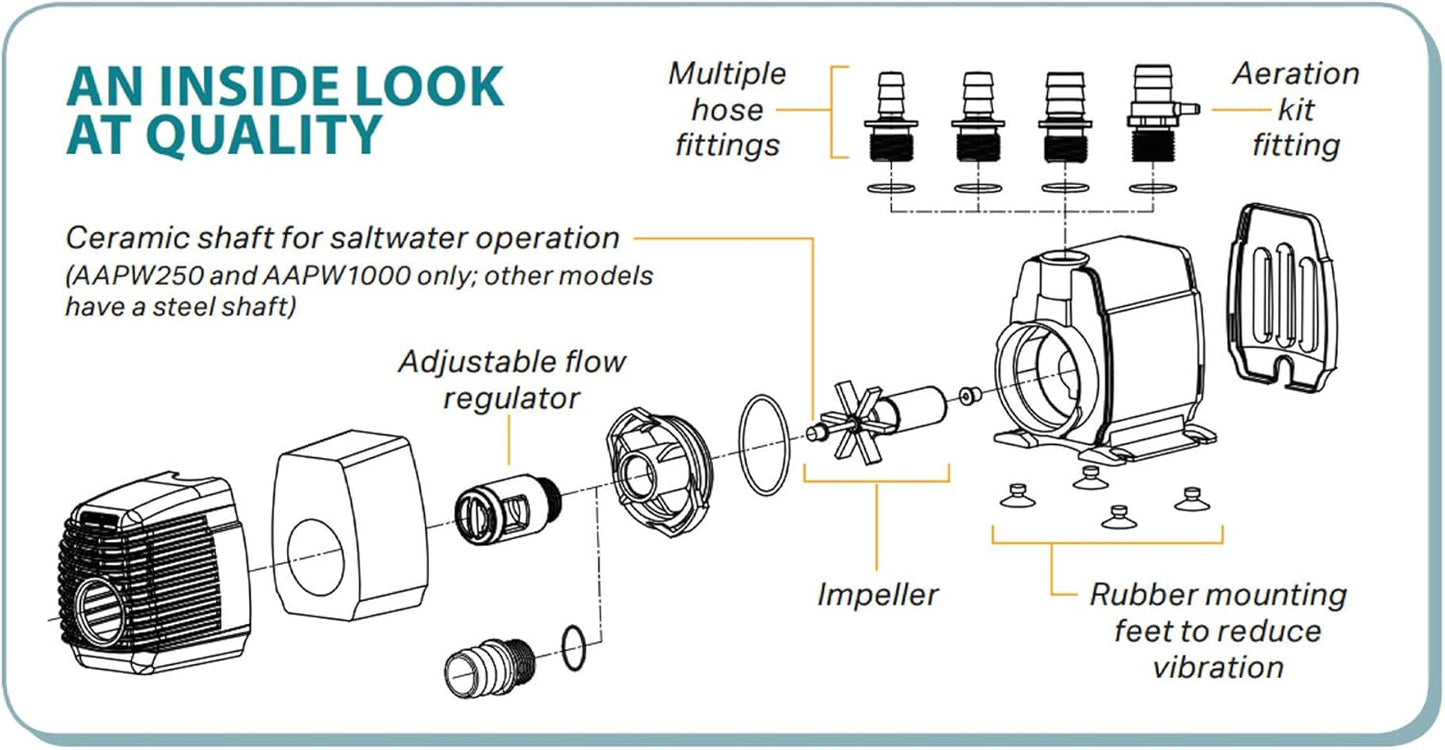 AN INSIDE LOOK AT QUALITY

Multiple hose fittings

Aeration kit fitting

Ceramic shaft for saltwater operation (AAPW250 and AAPW1000 only; other models have a steel shaft)

Adjustable flow regulator

Impeller

Rubber mounting feet to reduce vibration