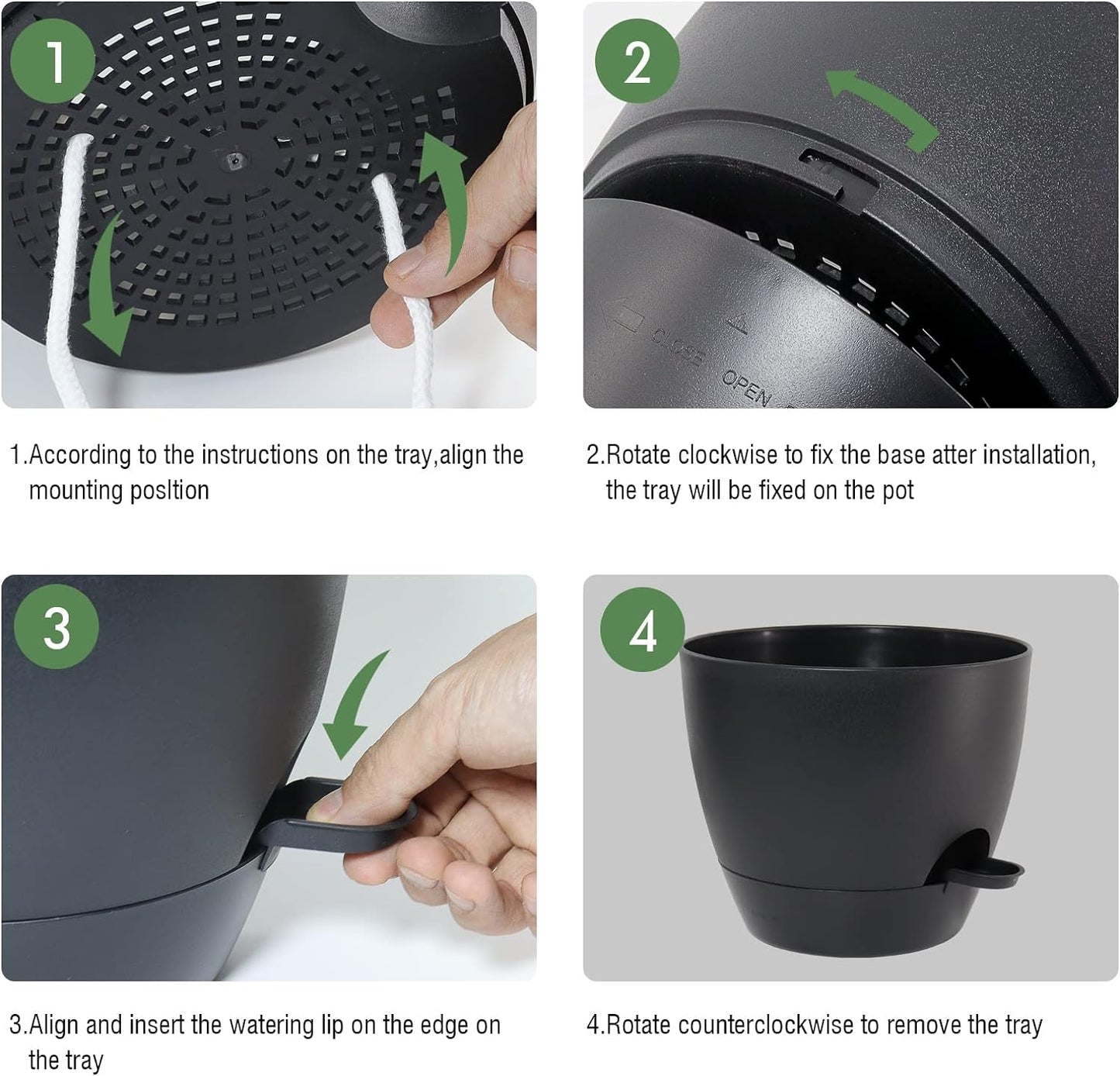 1

2

CLOSE

OPEN

1.According to the instructions on the tray,align the mounting posltion

2.Rotate clockwise to fix the base atter installation, the tray will be fixed on the pot

3

4

3.Align and insert the watering lip on the edge on the tray

4.Rotate counterclockwise to remove the tray