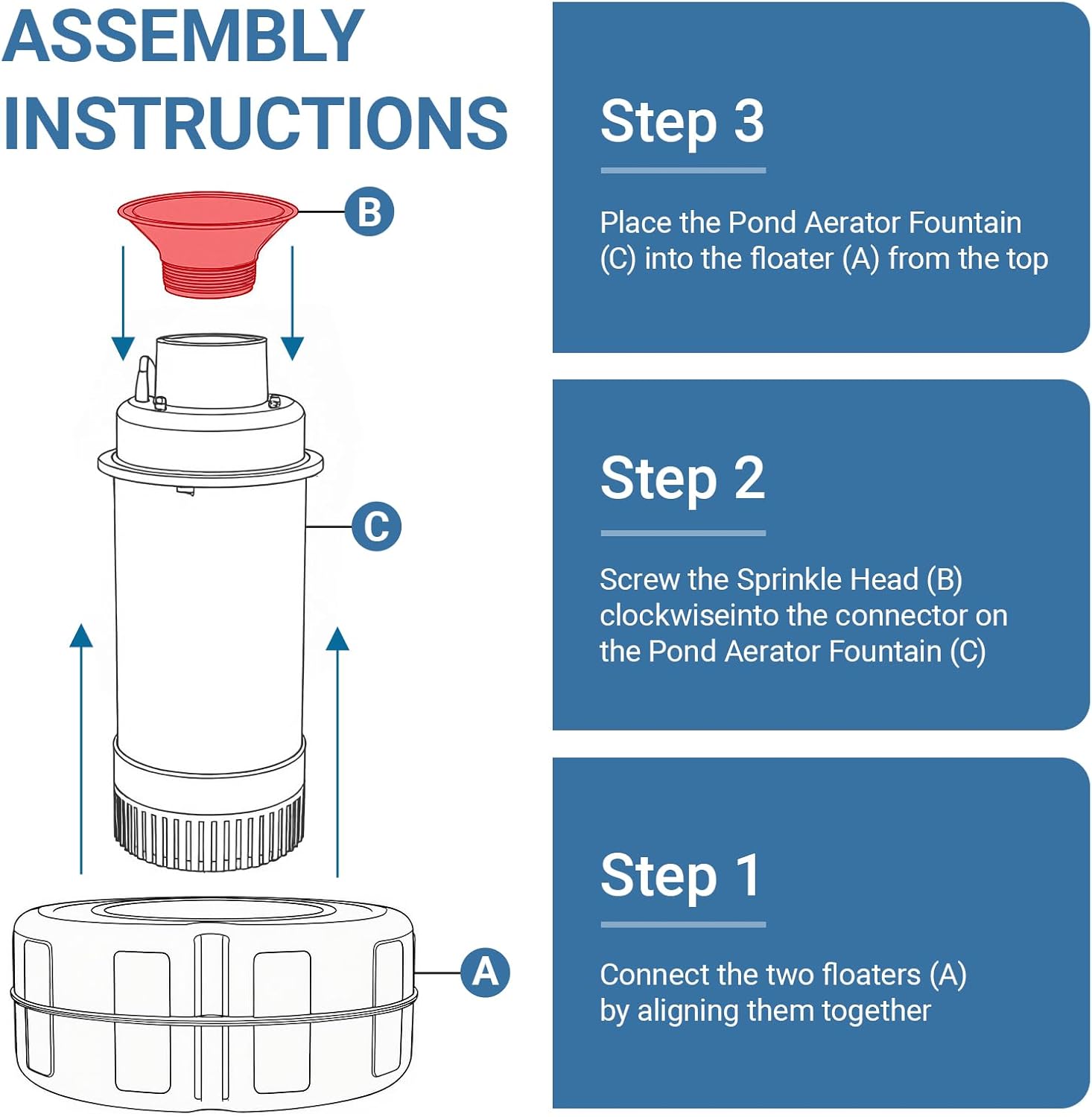 ASSEMBLY INSTRUCTIONS

B

C

A

Step 3

Place the Pond Aerator Fountain (C) into the floater (A) from the top

Step 2

Screw the Sprinkle Head (B) clockwiseinto the connector on the Pond Aerator Fountain (C)

Step 1

Connect the two floaters (A) by aligning them together