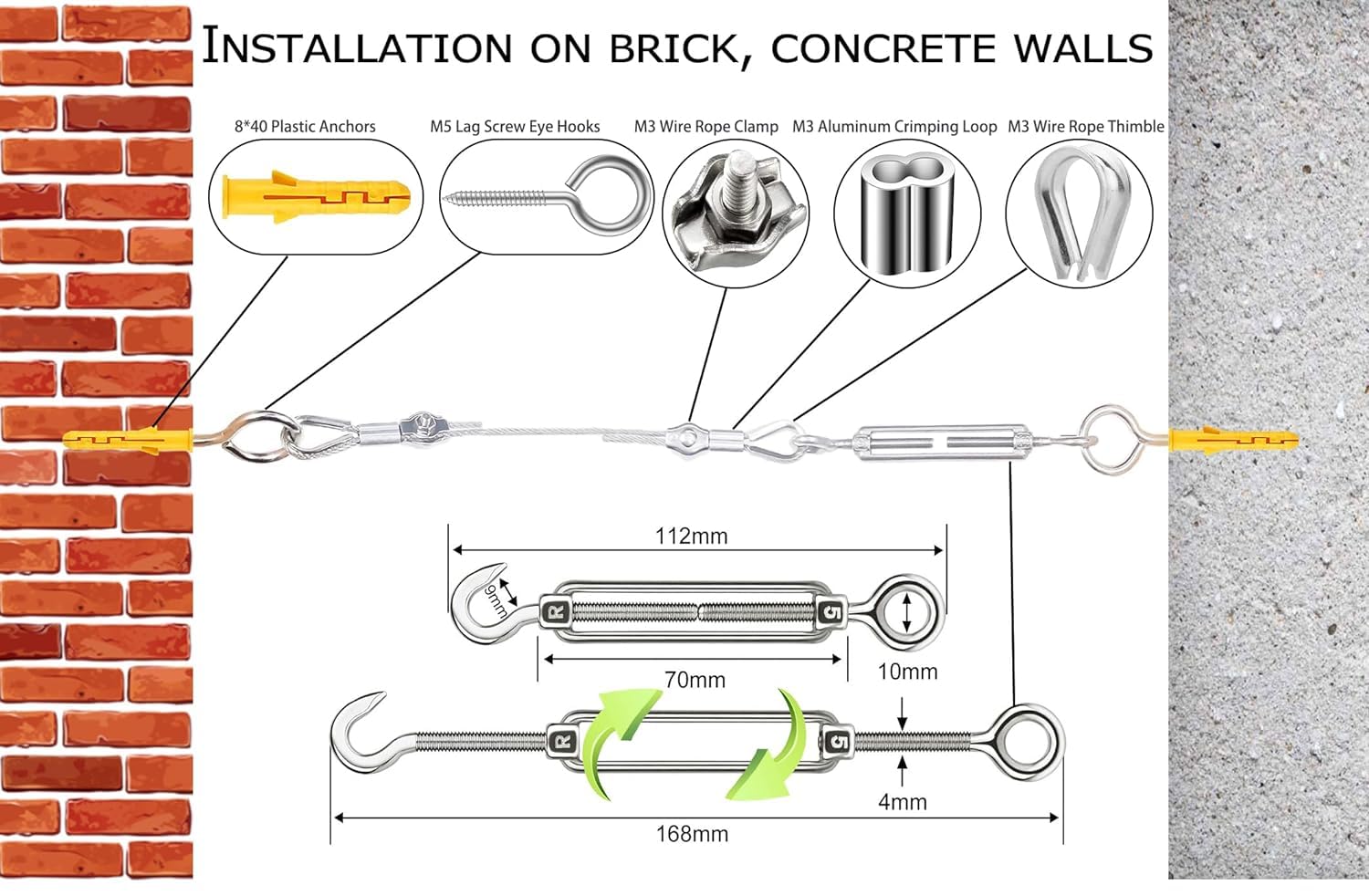 INSTALLATION ON BRICK, CONCRETE WALLS

8*40 Plastic Anchors

M5 Lag Screw Eye Hooks

M3 Wire Rope Clamp

M3 Aluminum Crimping Loop

M3 Wire Rope Thimble

112mm

9mm

R

G

70mm

10mm

R

G

4mm

168mm