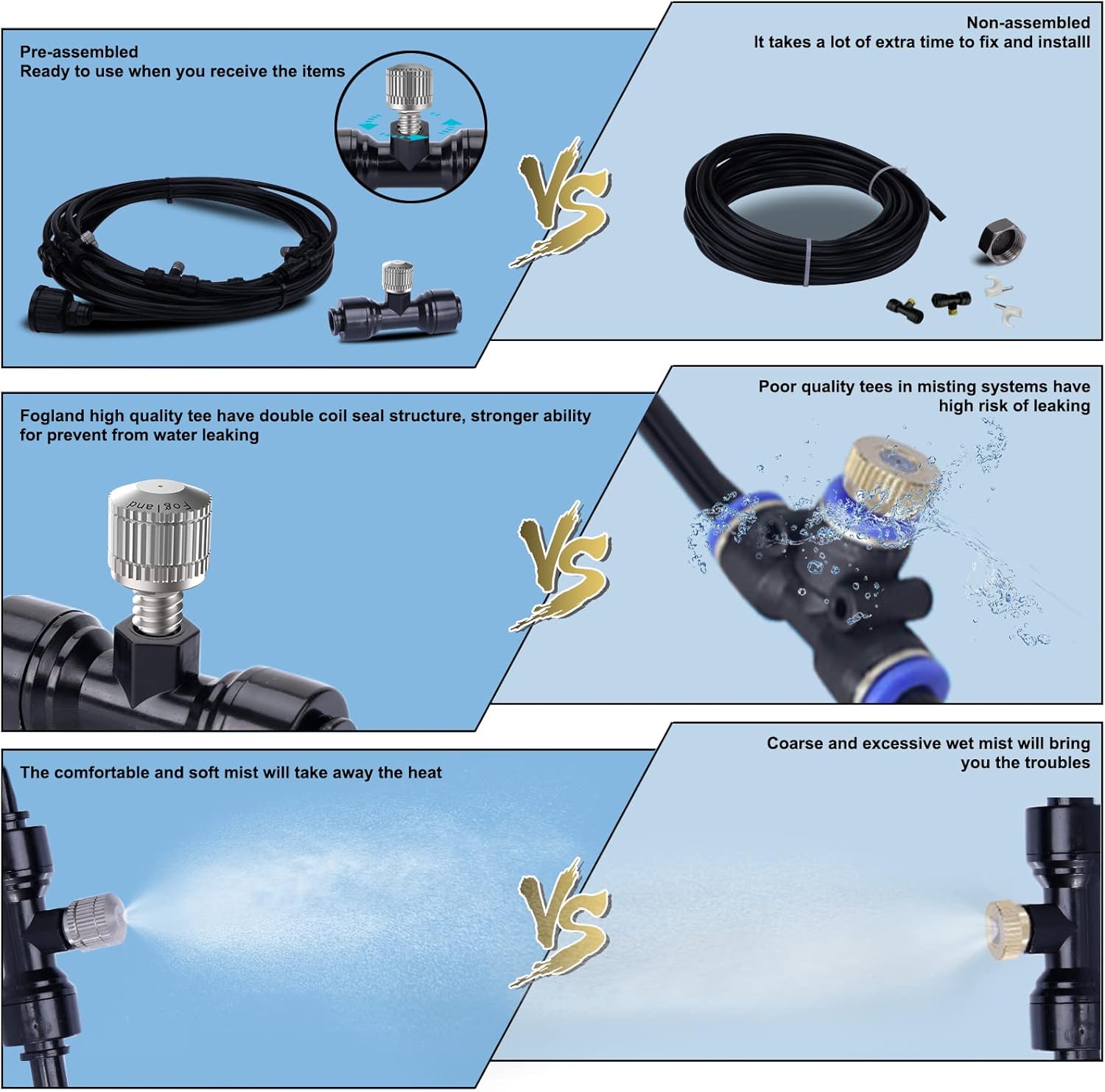 Pre-assembled
Ready to use when you receive the items

VS

Non-assembled
It takes a lot of extra time to fix and installl

Fogland high quality tee have double coil seal structure, stronger ability for prevent from water leaking

Fogland

VS

Poor quality tees in misting systems have high risk of leaking

The comfortable and soft mist will take away the heat

VS

Coarse and excessive wet mist will bring you the troubles