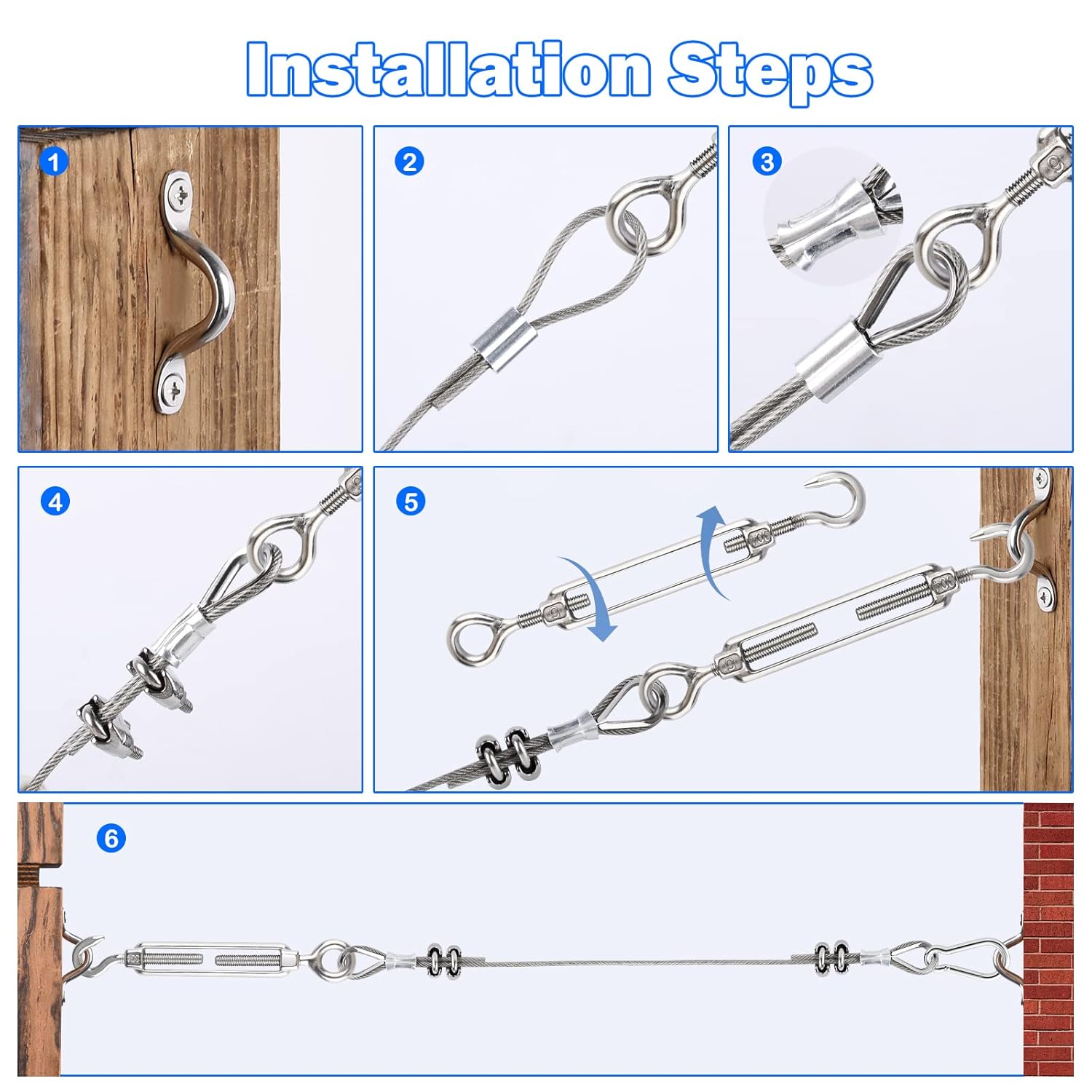 Installation Steps

1

2

3

4

5

6