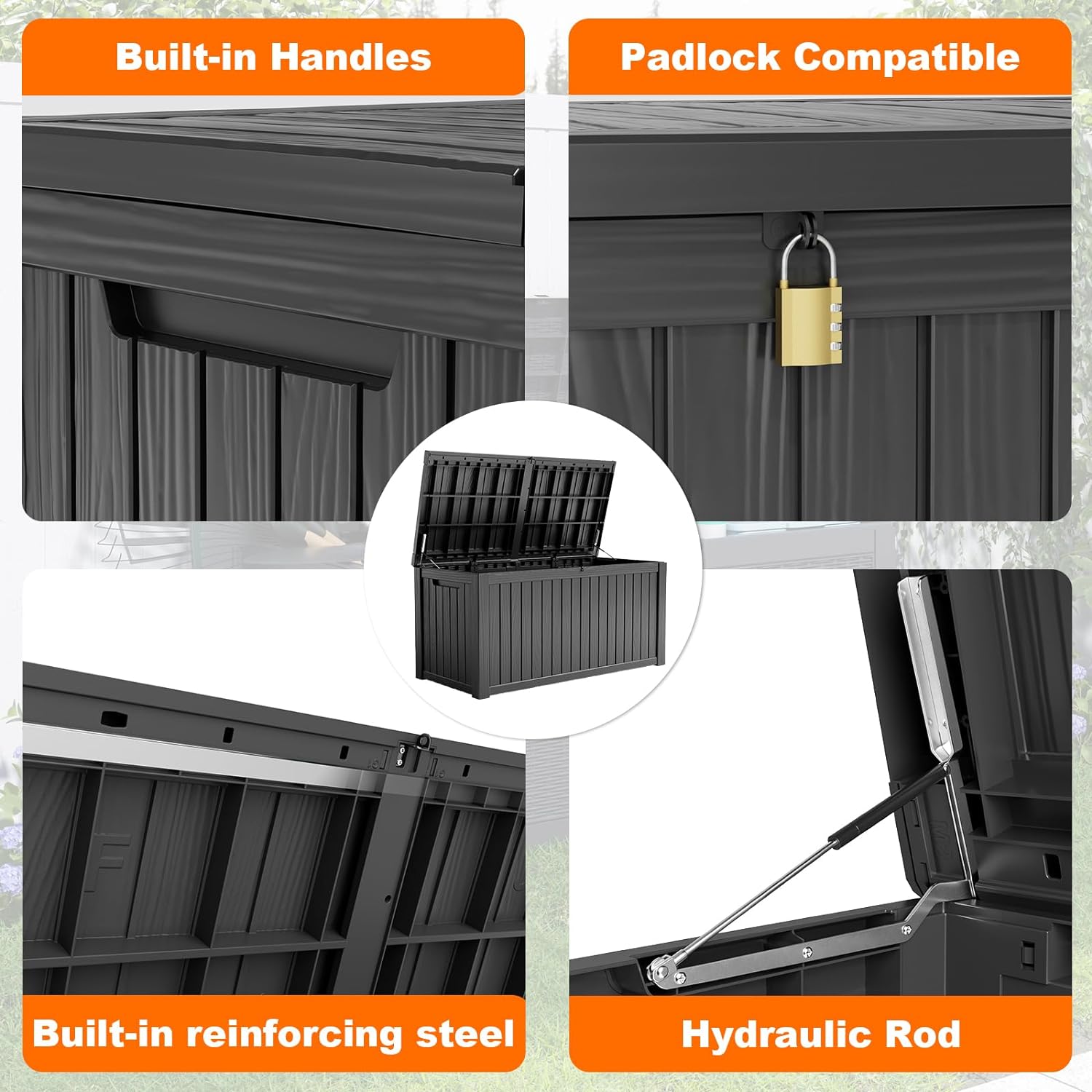 Built-in Handles

Padlock Compatible

Built-in reinforcing steel

Hydraulic Rod