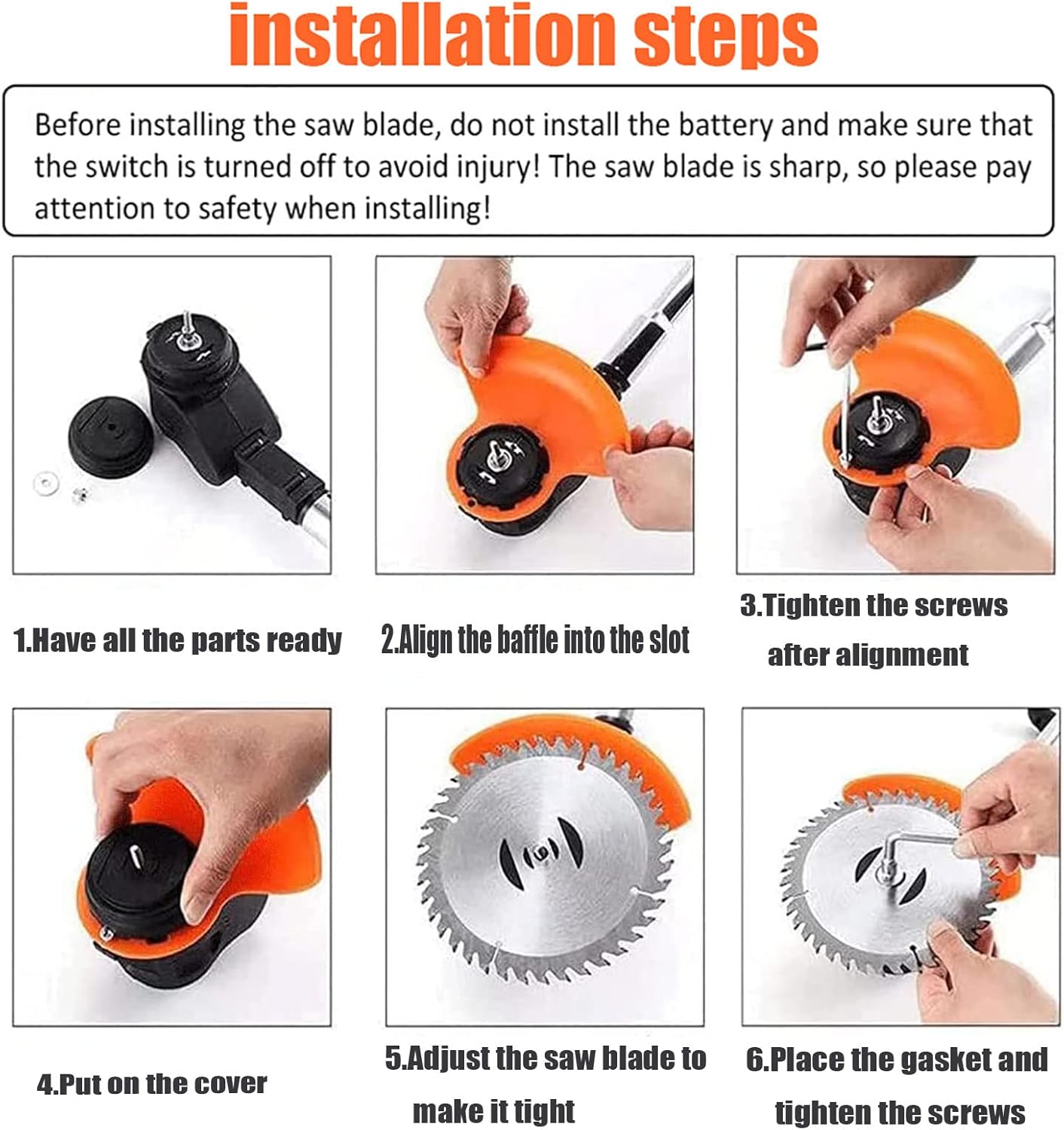 installation steps

Before installing the saw blade, do not install the battery and make sure that the switch is turned off to avoid injury! The saw blade is sharp, so please pay attention to safety when installing!

1.Have all the parts ready

2.Align the baffle into the slot

3.Tighten the screws after alignment

4.Put on the cover

5.Adjust the saw blade to make it tight

6.Place the gasket and tighten the screws