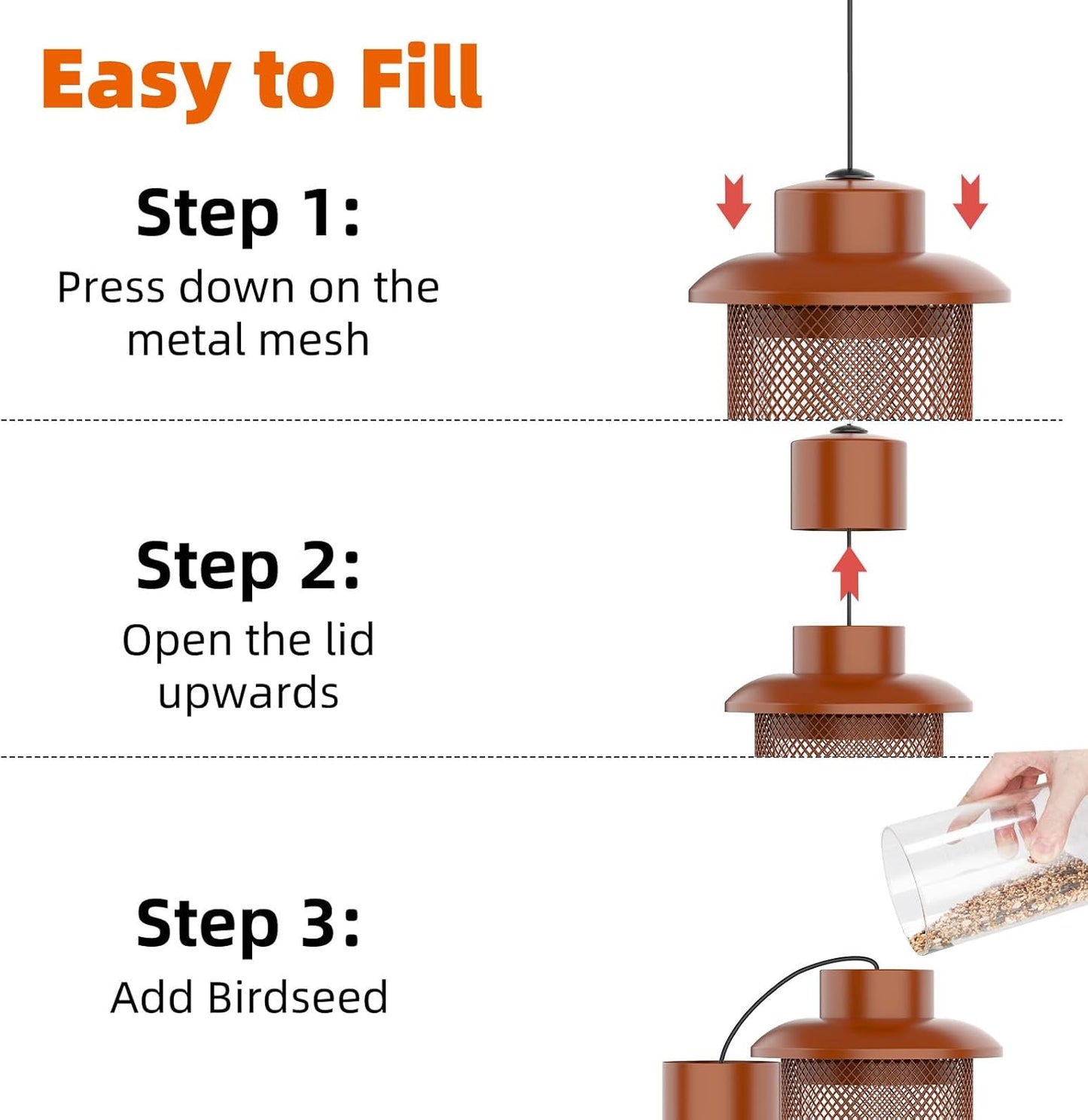 Easy to Fill

Step 1:
Press down on the metal mesh

Step 2:
Open the lid upwards

Step 3:
Add Birdseed