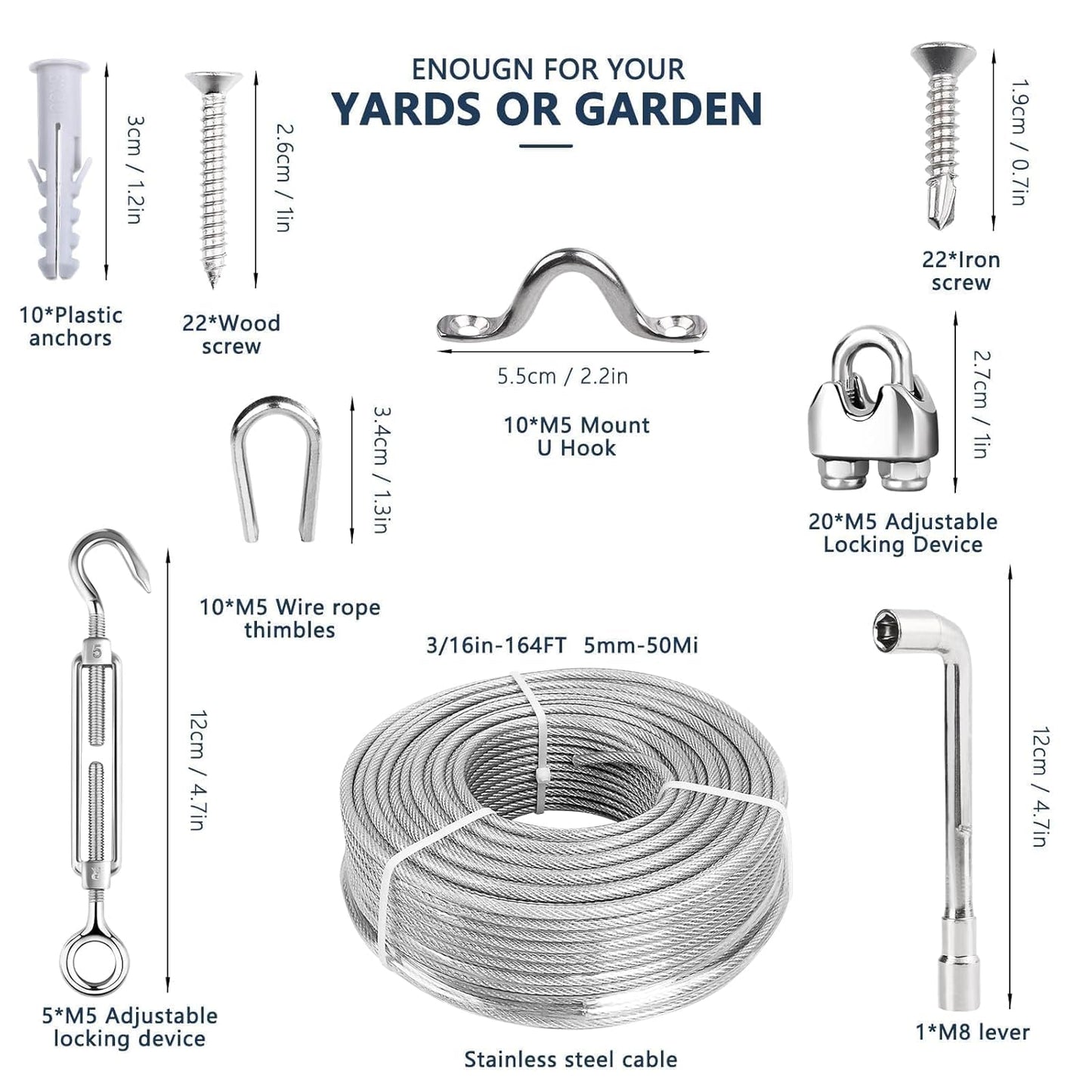 ENOUGN FOR YOUR
YARDS OR GARDEN

3cm / 1.2in

10*Plastic anchors

2.6cm / 1in

22*Wood screw

1.9cm / 0.7in

22*Iron screw

5.5cm / 2.2in

10*M5 Mount U Hook

3.4cm / 1.3in

10*M5 Wire rope thimbles

2.7cm / 1in

20*M5 Adjustable Locking Device

12cm / 4.7in

5*M5 Adjustable locking device

3/16in-164FT 5mm-50Mi

Stainless steel cable

12cm / 4.7in

1*M8 lever