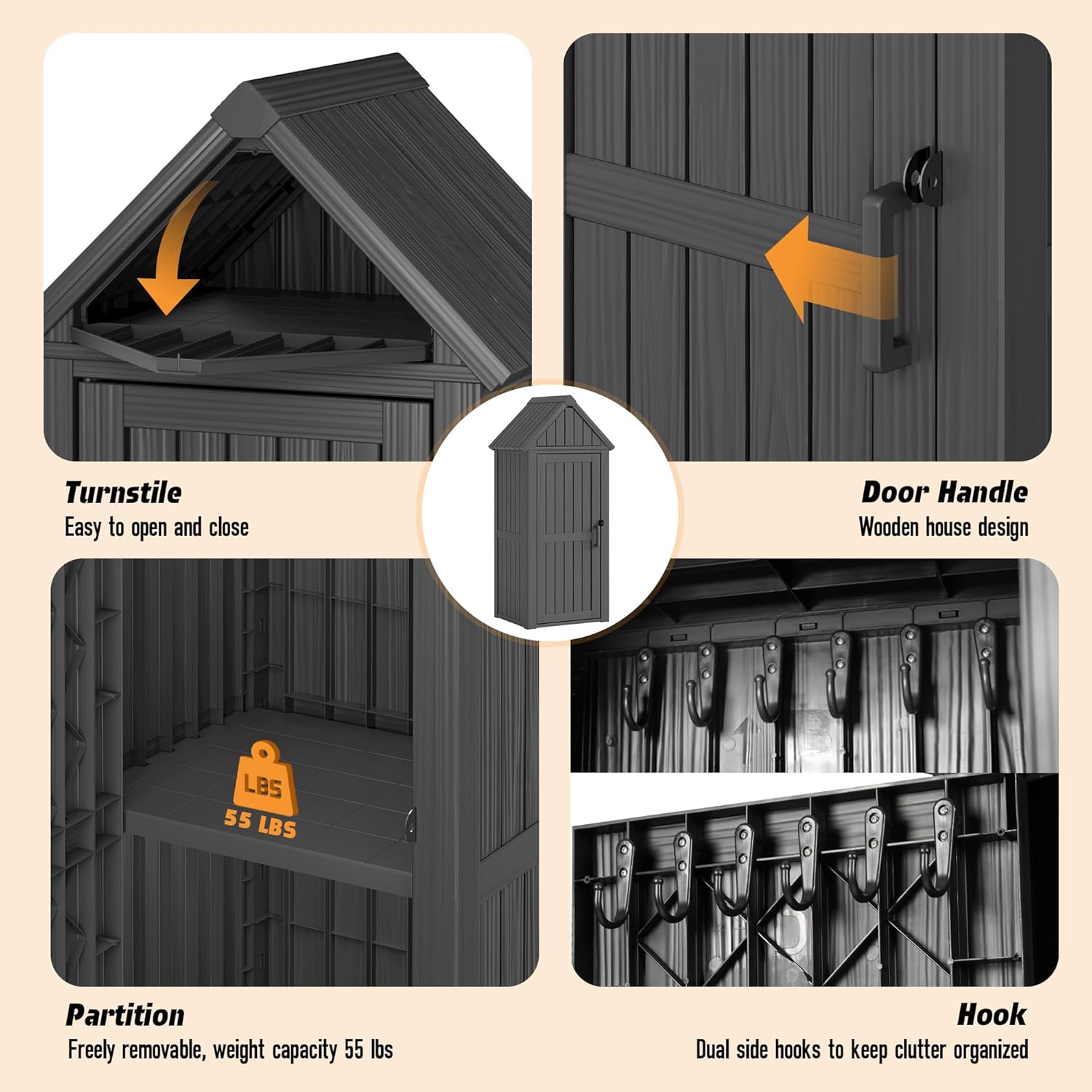 Turnstile
Easy to open and close

Door Handle
Wooden house design

LBS
55 LBS

Partition
Freely removable, weight capacity 55 lbs

Hook
Dual side hooks to keep clutter organized