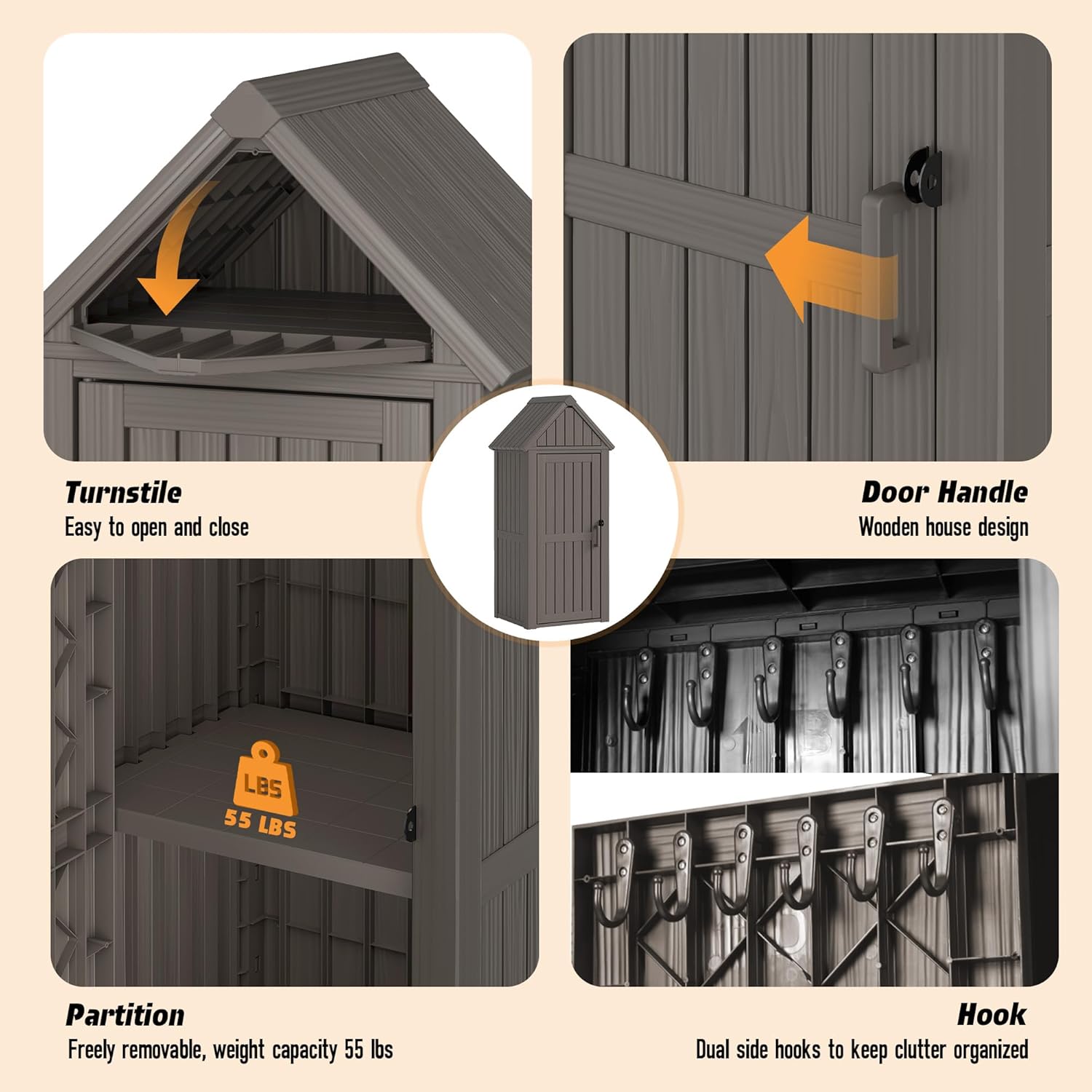 Turnstile
Easy to open and close

Door Handle
Wooden house design

LBS
55 LBS

Partition
Freely removable, weight capacity 55 lbs

Hook
Dual side hooks to keep clutter organized