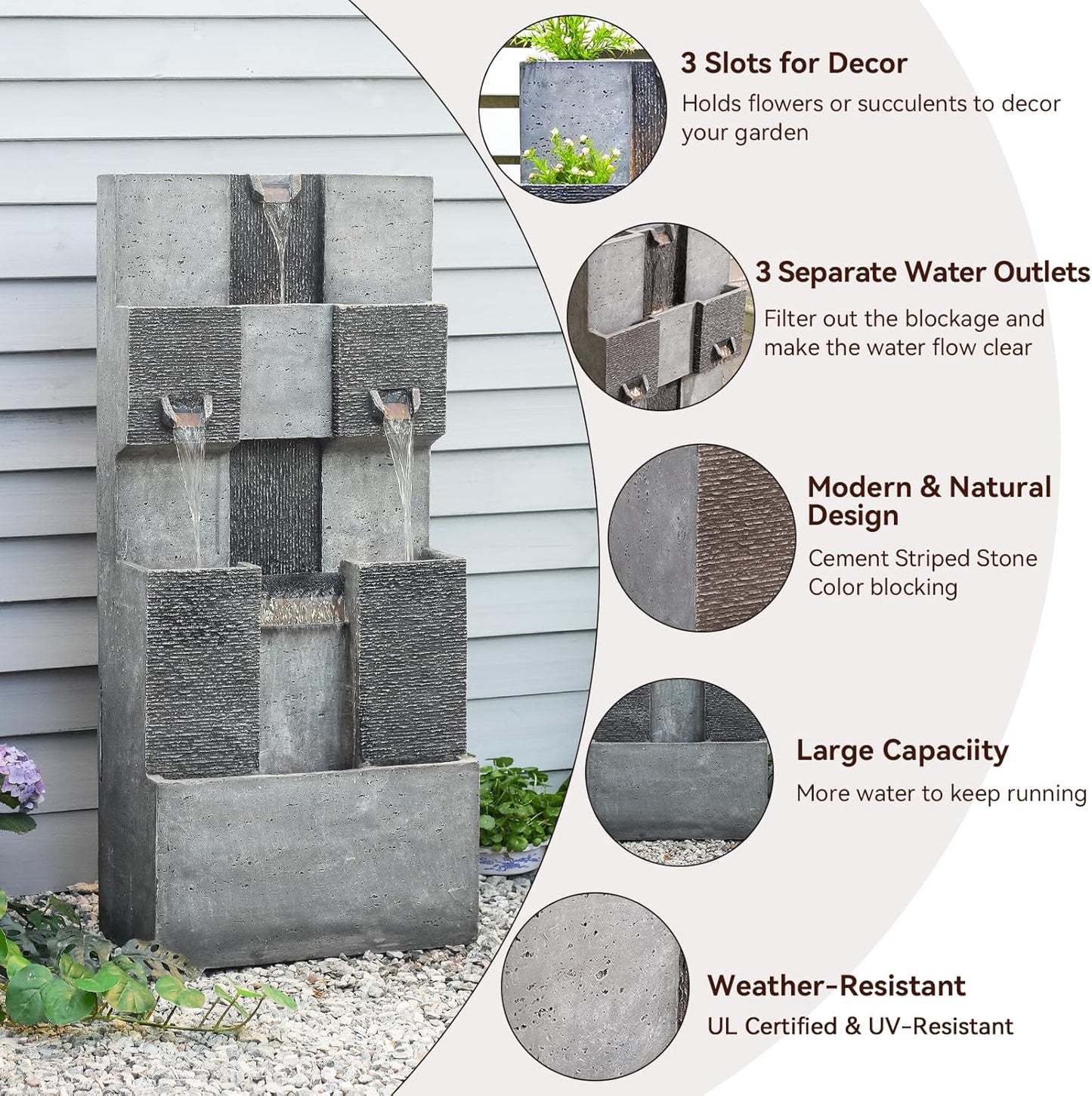 3 Slots for Decor

Holds flowers or succulents to decor your garden

3 Separate Water Outlets

Filter out the blockage and make the water flow clear

Modern & Natural Design

Cement Striped Stone
Color blocking

Large Capaciity

More water to keep running

Weather-Resistant

UL Certified & UV-Resistant