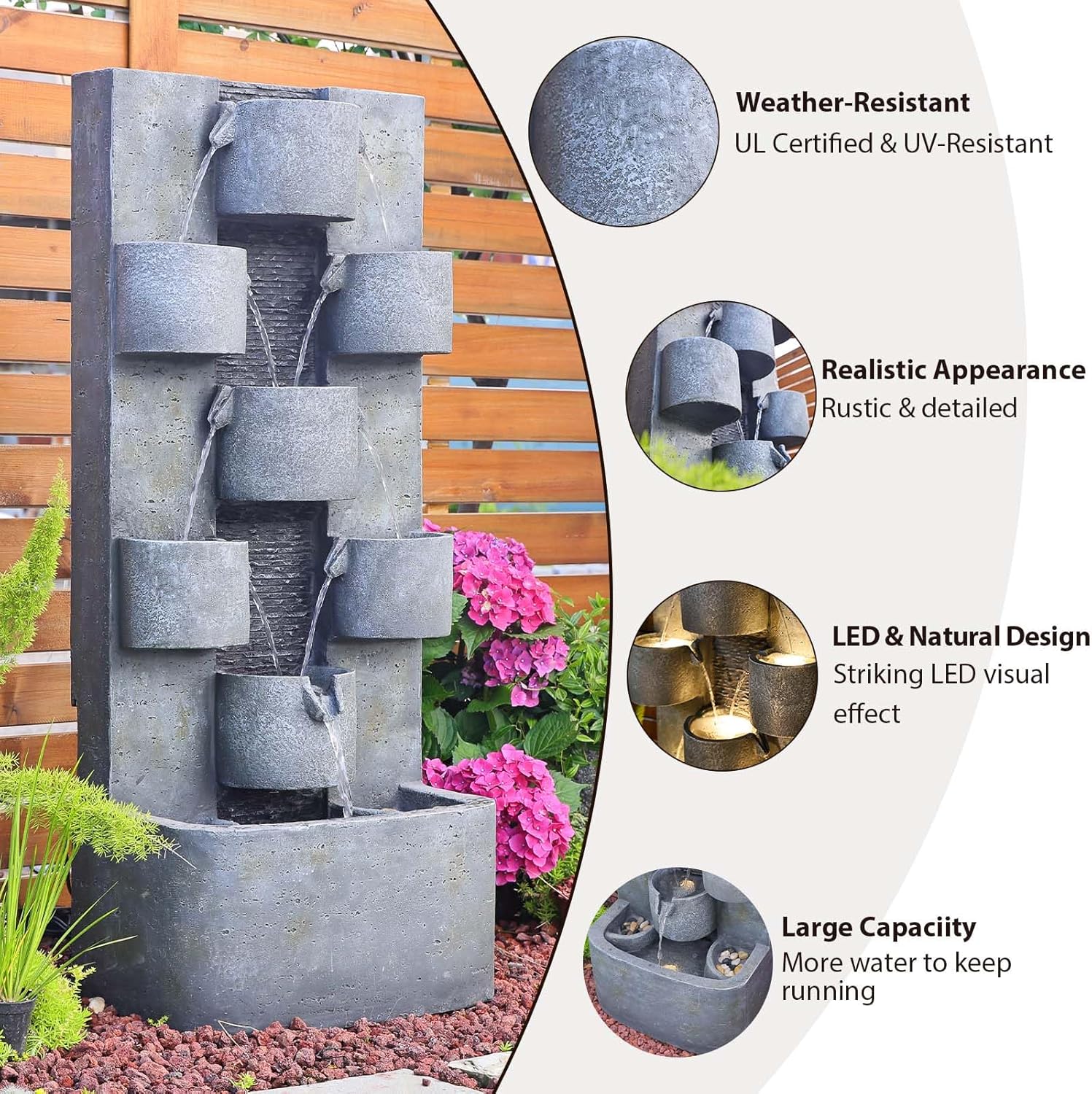 Weather-Resistant
UL Certified & UV-Resistant

Realistic Appearance
Rustic & detailed

LED & Natural Design
Striking LED visual effect

Large Capaciity
More water to keep running