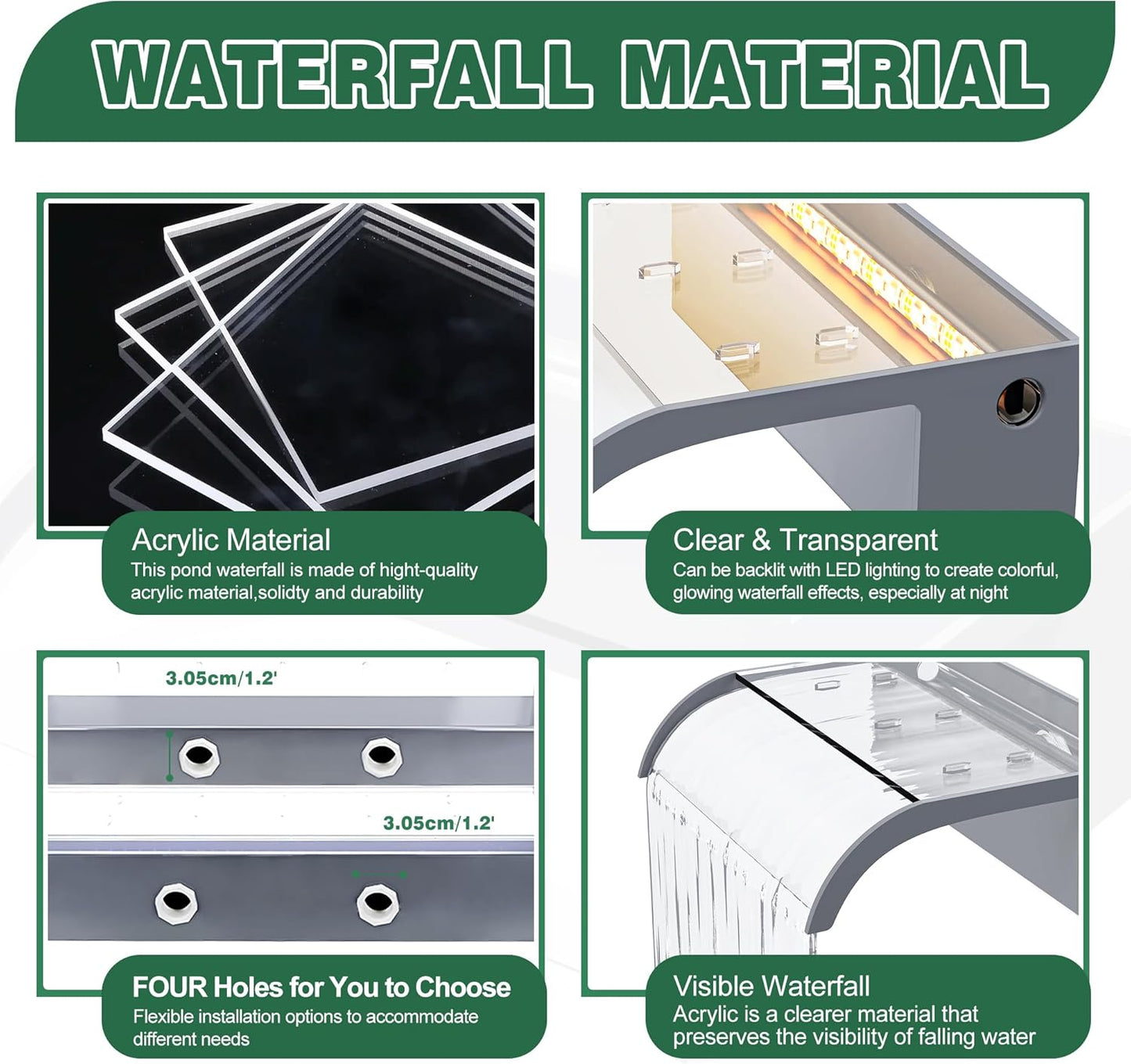 WATERFALL MATERIAL

Acrylic Material
This pond waterfall is made of hight-quality acrylic material,solidty and durability

Clear & Transparent
Can be backlit with LED lighting to create colorful, glowing waterfall effects, especially at night

3.05cm/1.2'

3.05cm/1.2'

FOUR Holes for You to Choose
Flexible installation options to accommodate different needs

Visible Waterfall
Acrylic is a clearer material that preserves the visibility of falling water