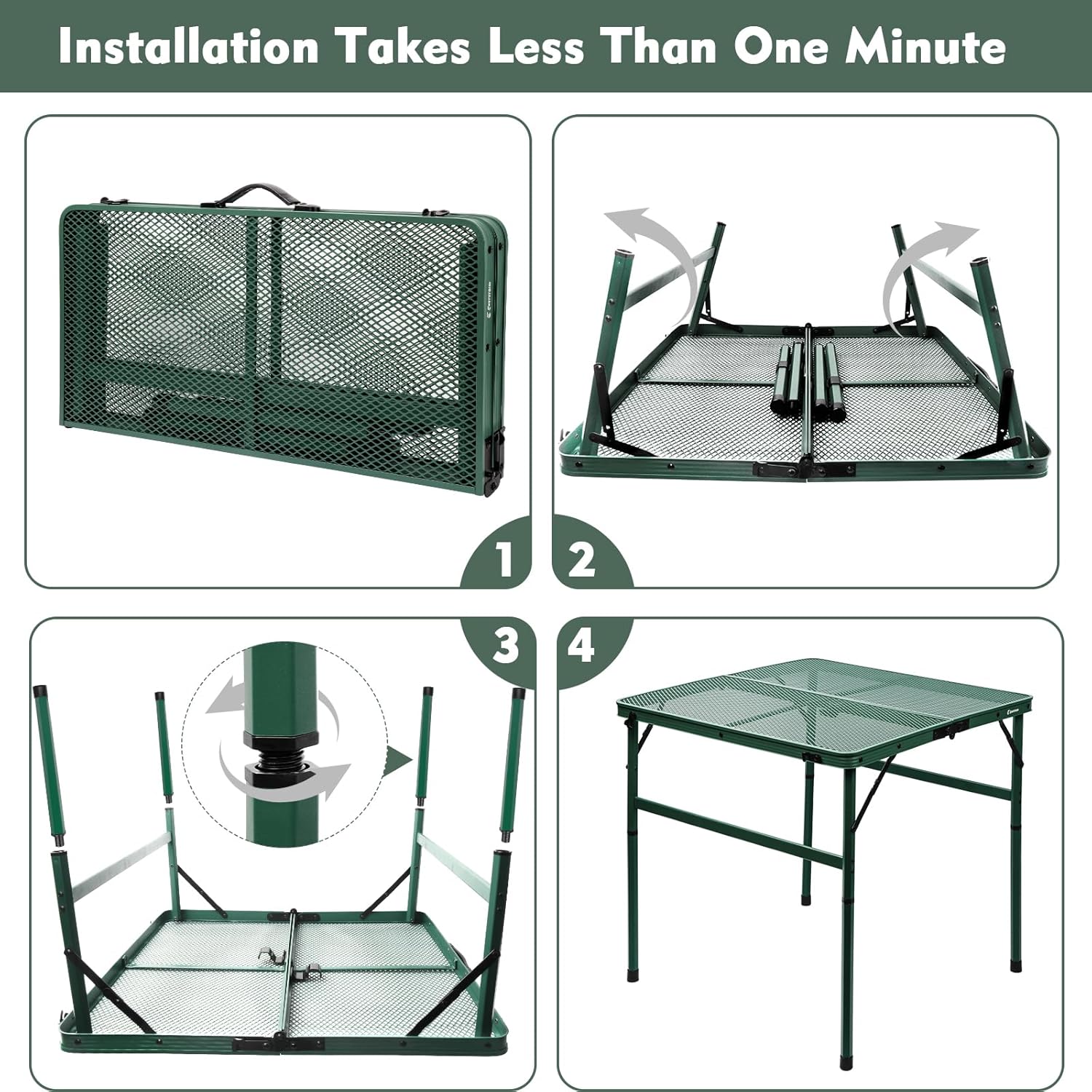 Installation Takes Less Than One Minute

1

2

3

4