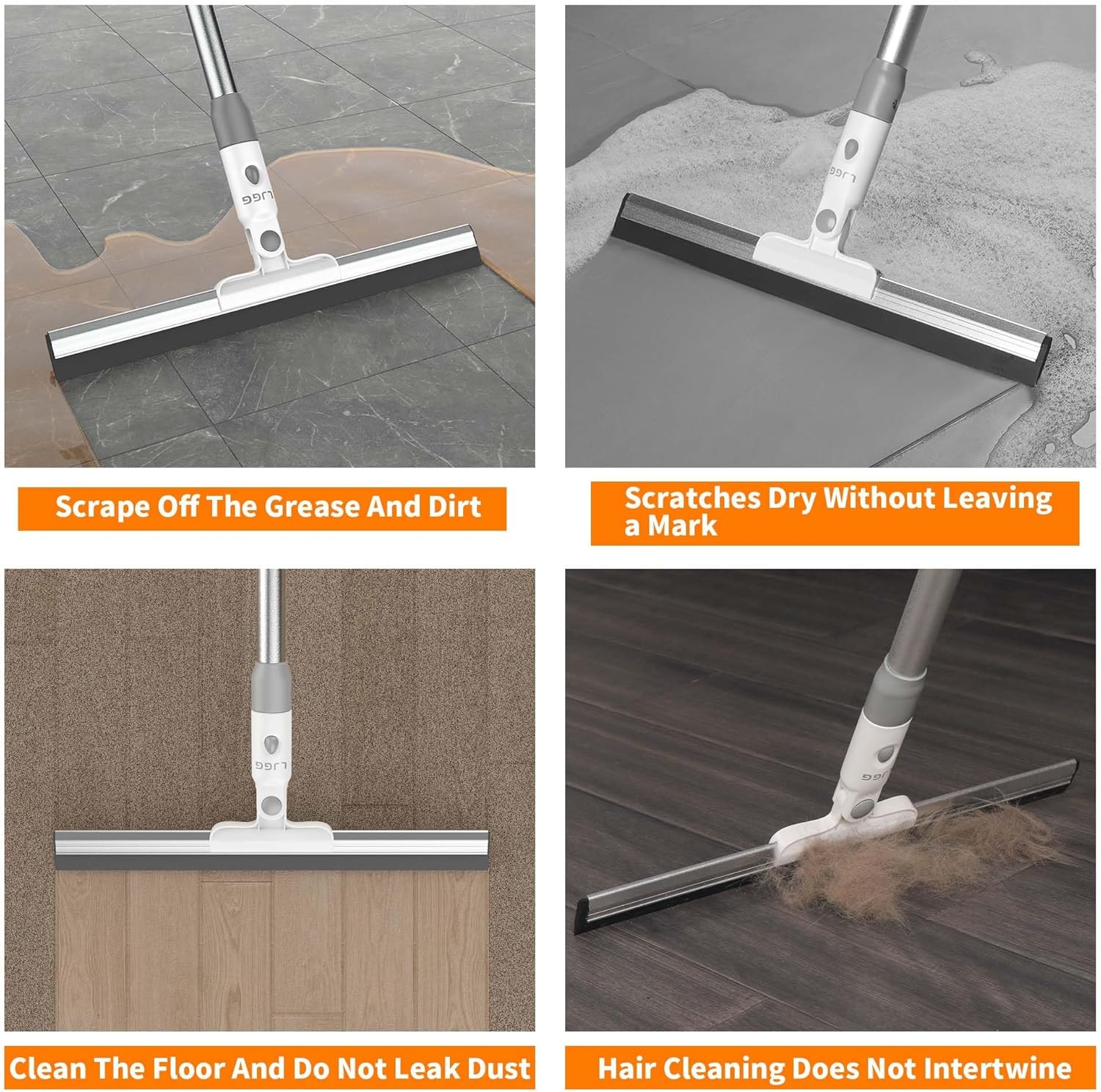 LJGG

Scrape Off The Grease And Dirt

LJGG

Scratches Dry Without Leaving a Mark

LJGG

Clean The Floor And Do Not Leak Dust

LJGG

Hair Cleaning Does Not Intertwine