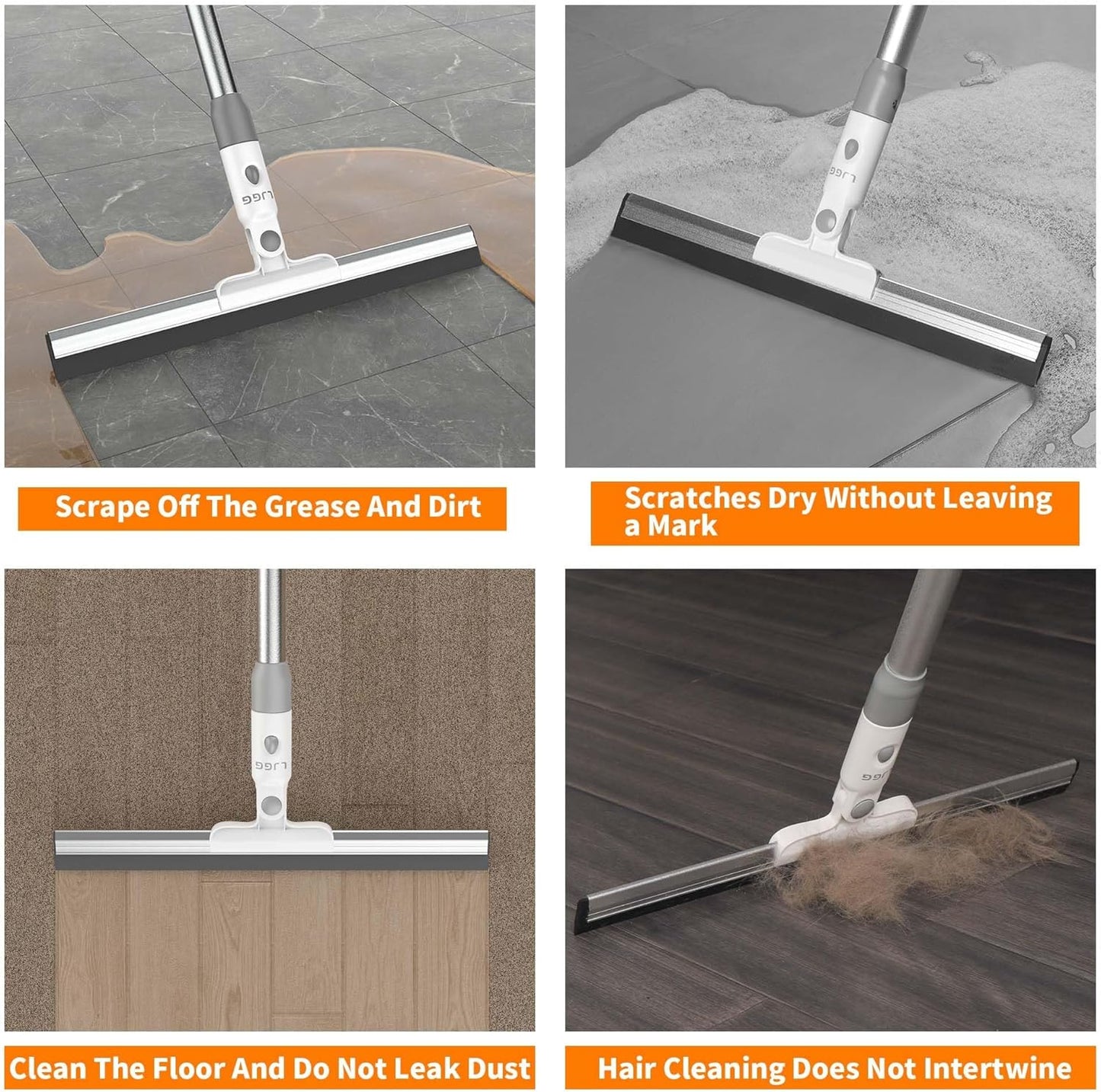 LJGG

Scrape Off The Grease And Dirt

LJGG

Scratches Dry Without Leaving a Mark

LJGG

Clean The Floor And Do Not Leak Dust

LJGG

Hair Cleaning Does Not Intertwine