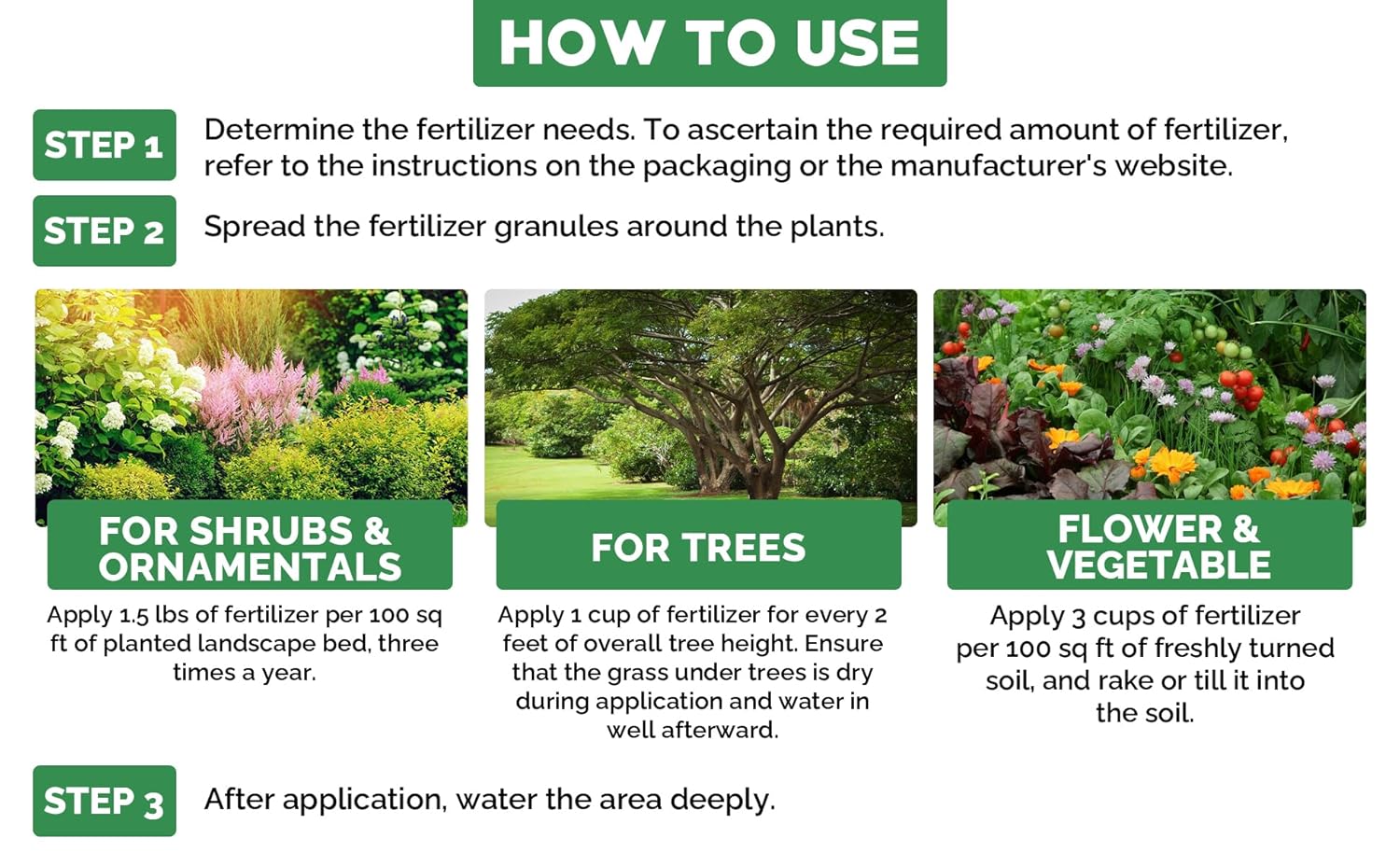 HOW TO USE

STEP 1 Determine the fertilizer needs. To ascertain the required amount of fertilizer, refer to the instructions on the packaging or the manufacturer's website.

STEP 2 Spread the fertilizer granules around the plants.

FOR SHRUBS & ORNAMENTALS

Apply 1.5 lbs of fertilizer per 100 sq ft of planted landscape bed, three times a year.

FOR TREES

Apply 1 cup of fertilizer for every 2 feet of overall tree height. Ensure that the grass under trees is dry during application and water in well afterward.

FLOWER & VEGETABLE

Apply 3 cups of fertilizer per 100 sq ft of freshly turned soil, and rake or till it into the soil.

STEP 3 After application, water the area deeply.