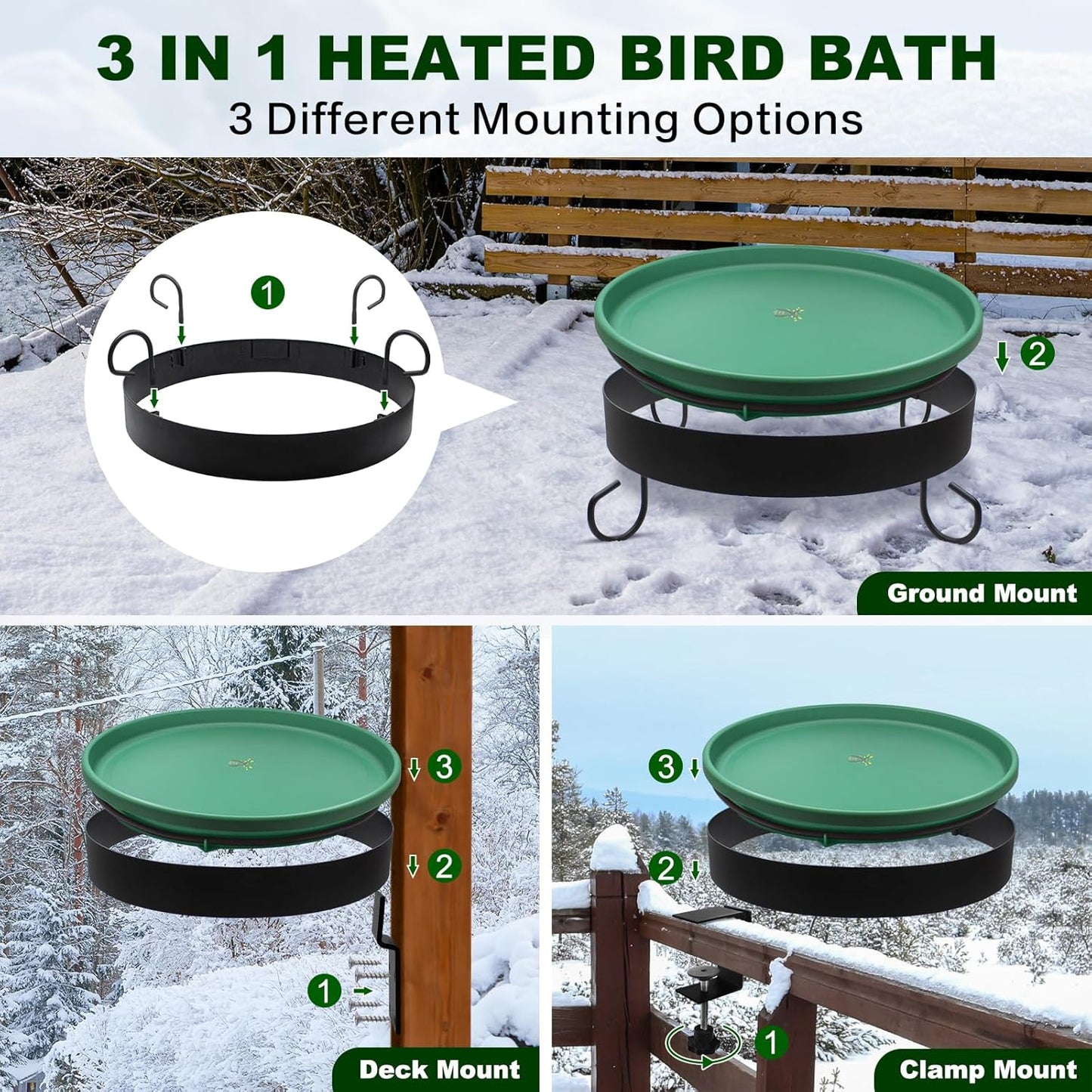 3 IN 1 HEATED BIRD BATH
3 Different Mounting Options

1

2

Ground Mount

3

2

1

Deck Mount

3

2

1

Clamp Mount