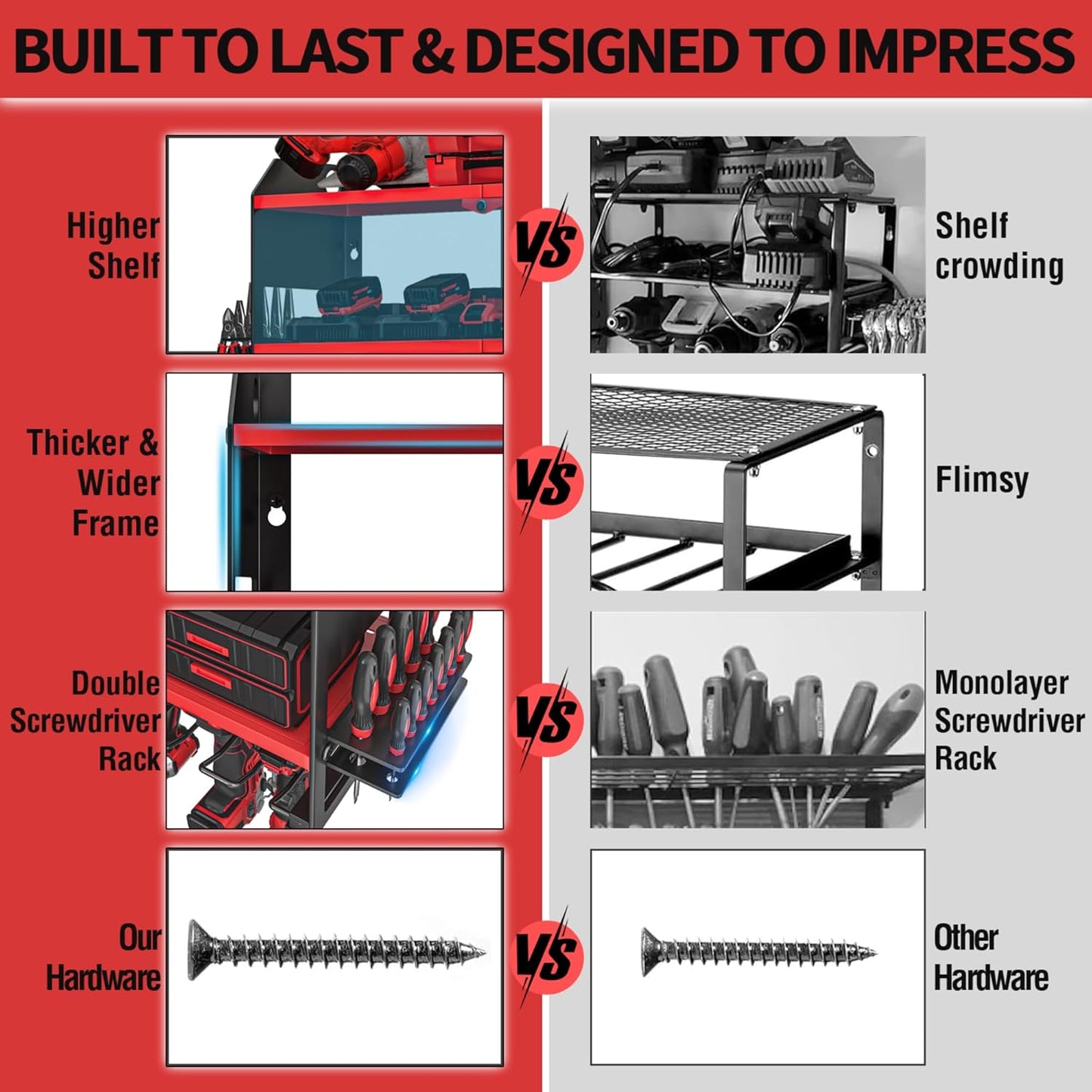 BUILT TO LAST & DESIGNED TO IMPRESS

Higher Shelf

VS

Shelf crowding

Thicker & Wider Frame

VS

Flimsy

Double Screwdriver Rack

VS

Monolayer Screwdriver Rack

Our Hardware

VS

Other Hardware