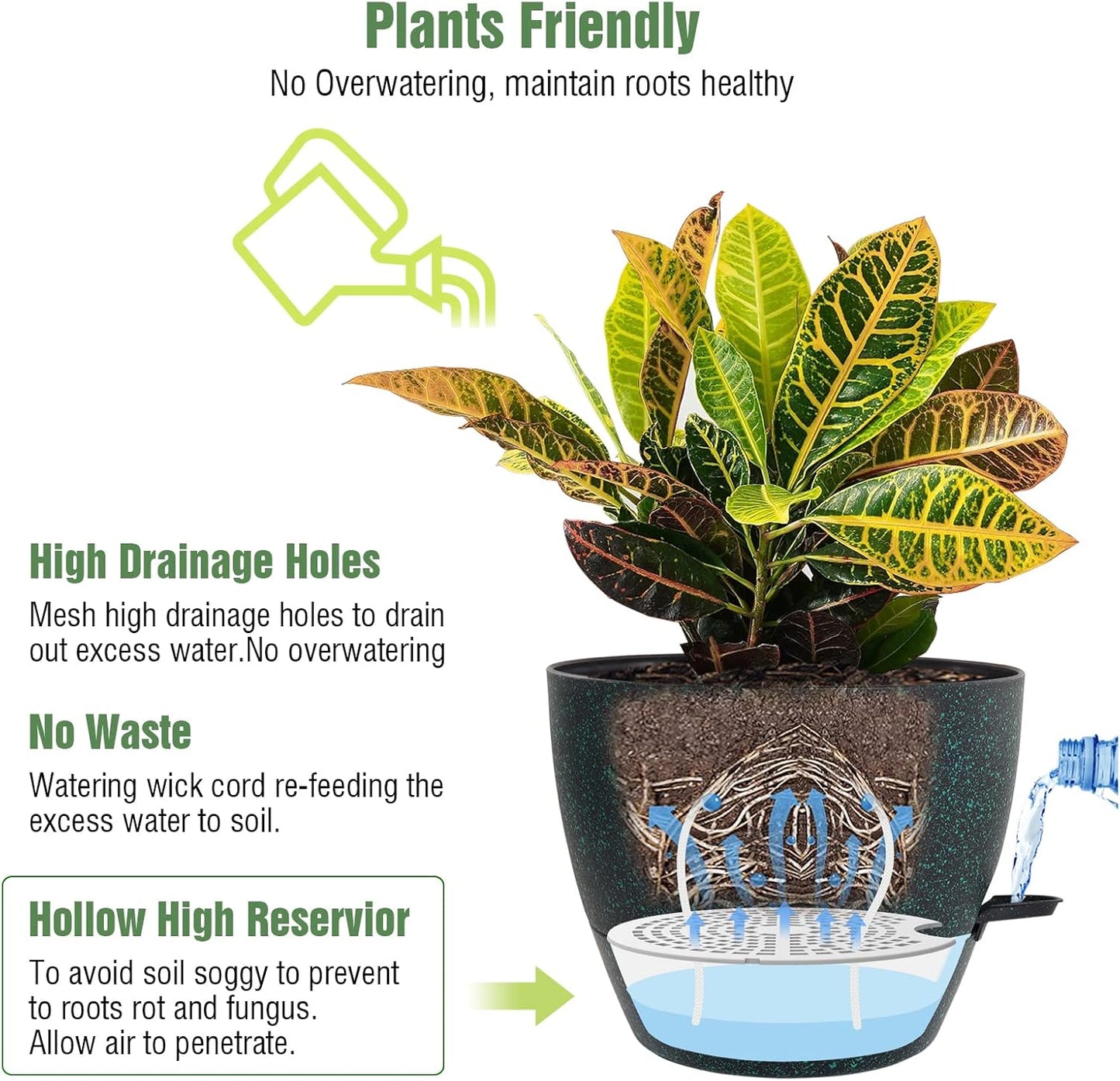 Plants Friendly
No Overwatering, maintain roots healthy

High Drainage Holes
Mesh high drainage holes to drain out excess water.No overwatering

No Waste
Watering wick cord re-feeding the excess water to soil.

Hollow High Reservior
To avoid soil soggy to prevent to roots rot and fungus.
Allow air to penetrate.