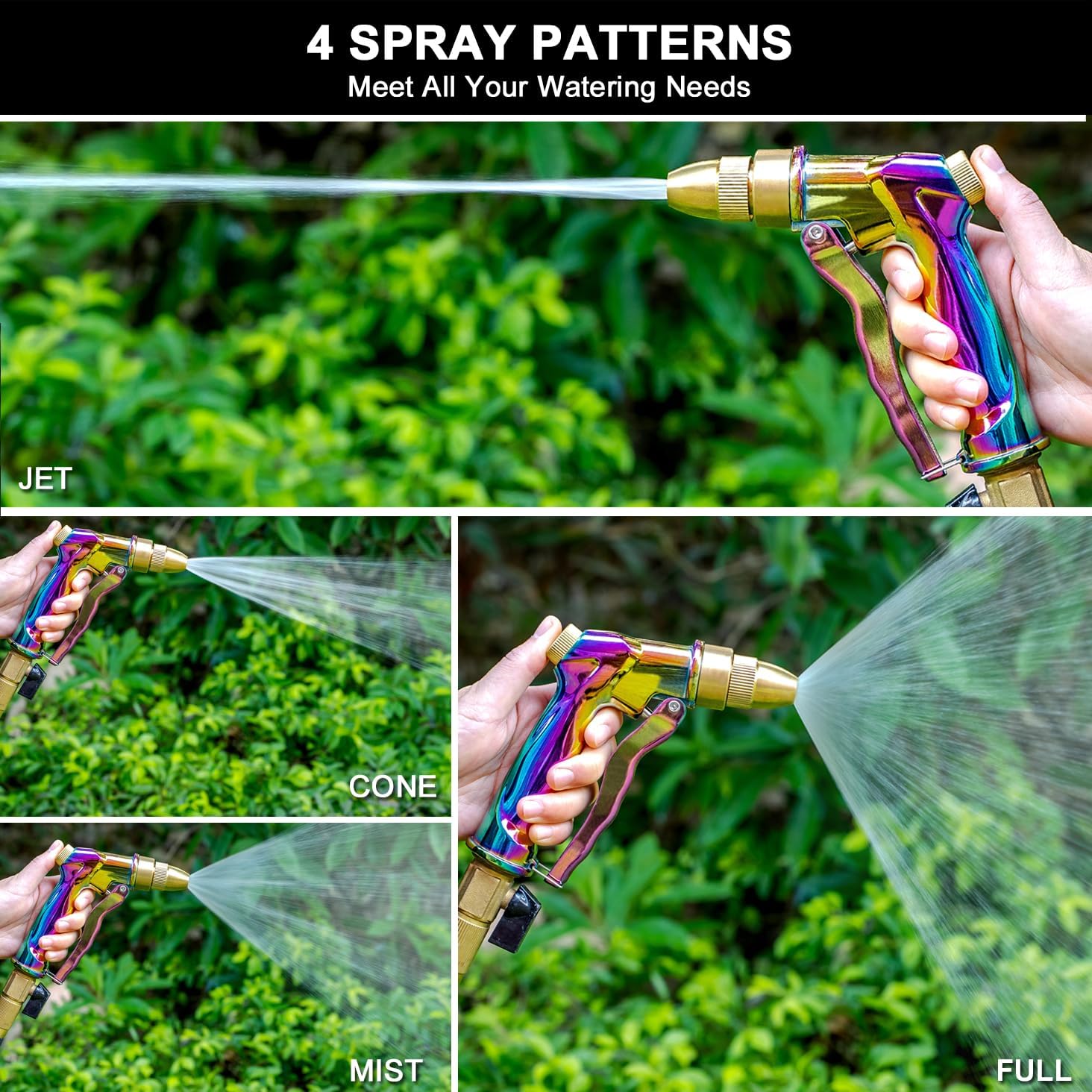 4 SPRAY PATTERNS
Meet All Your Watering Needs

JET

CONE

MIST

FULL