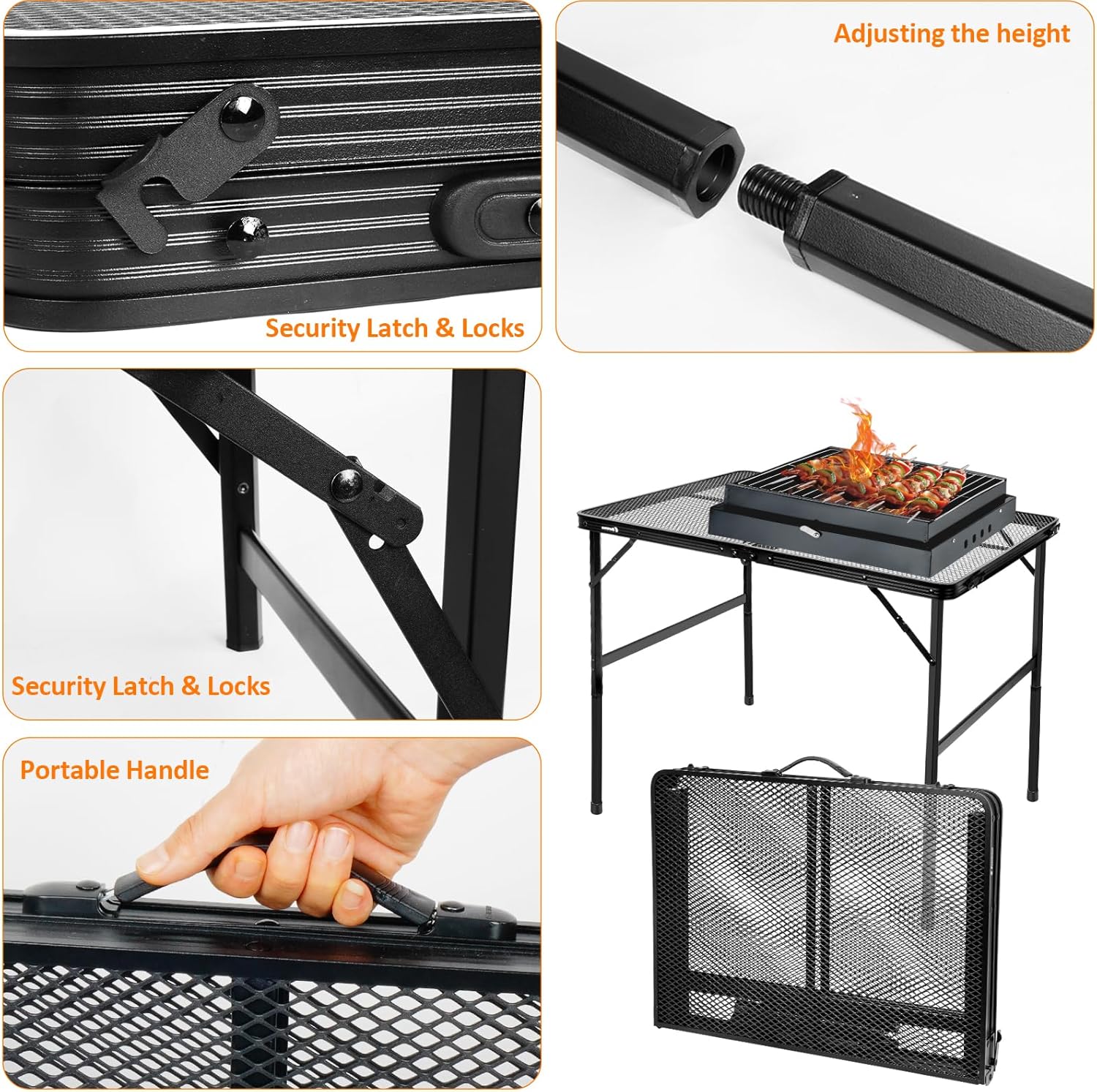 Security Latch & Locks

Adjusting the height

Security Latch & Locks

Portable Handle