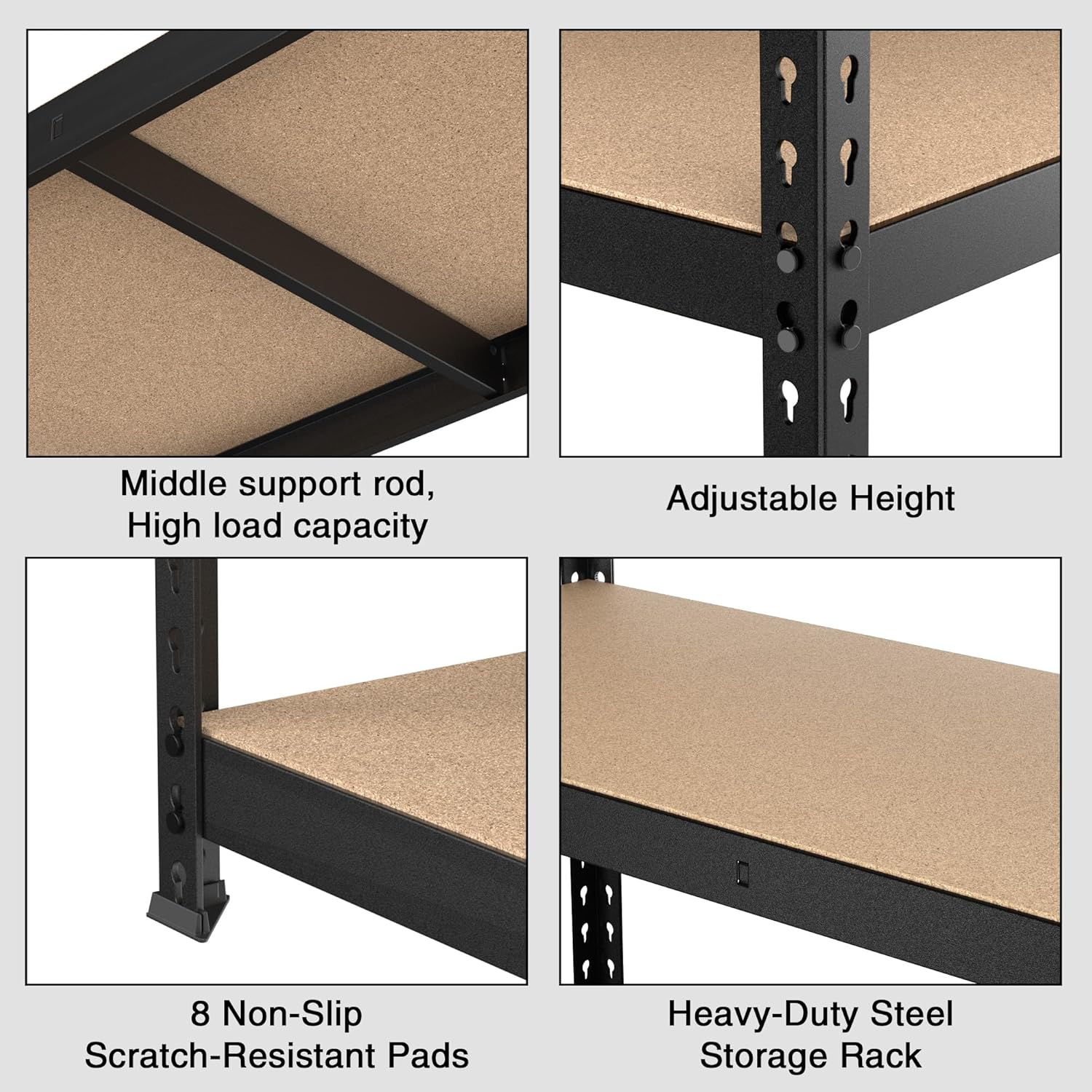 Middle support rod,
High load capacity

Adjustable Height

8 Non-Slip
Scratch-Resistant Pads

Heavy-Duty Steel
Storage Rack